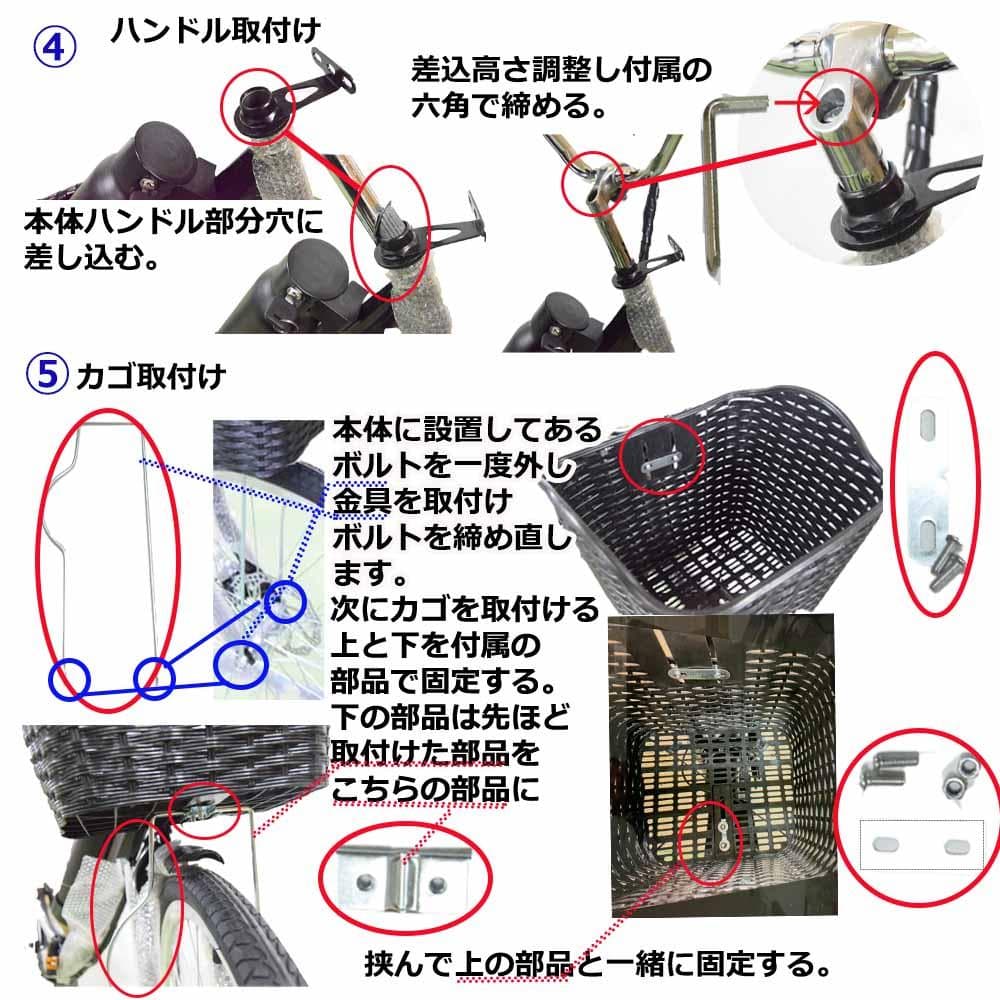 ④ ハンドル取付け

差込高さ調整し付属の六角で締める。

本体ハンドル部分穴に差し込む。

⑤ カゴ取付け

本体に設置してあるボルトを一度外し金具を取付けボルトを締め直します。
次にカゴを取付ける上と下を付属の部品で固定する。
下の部品は先ほど取付けた部品をこちらの部品に

挟んで上の部品と一緒に固定する。