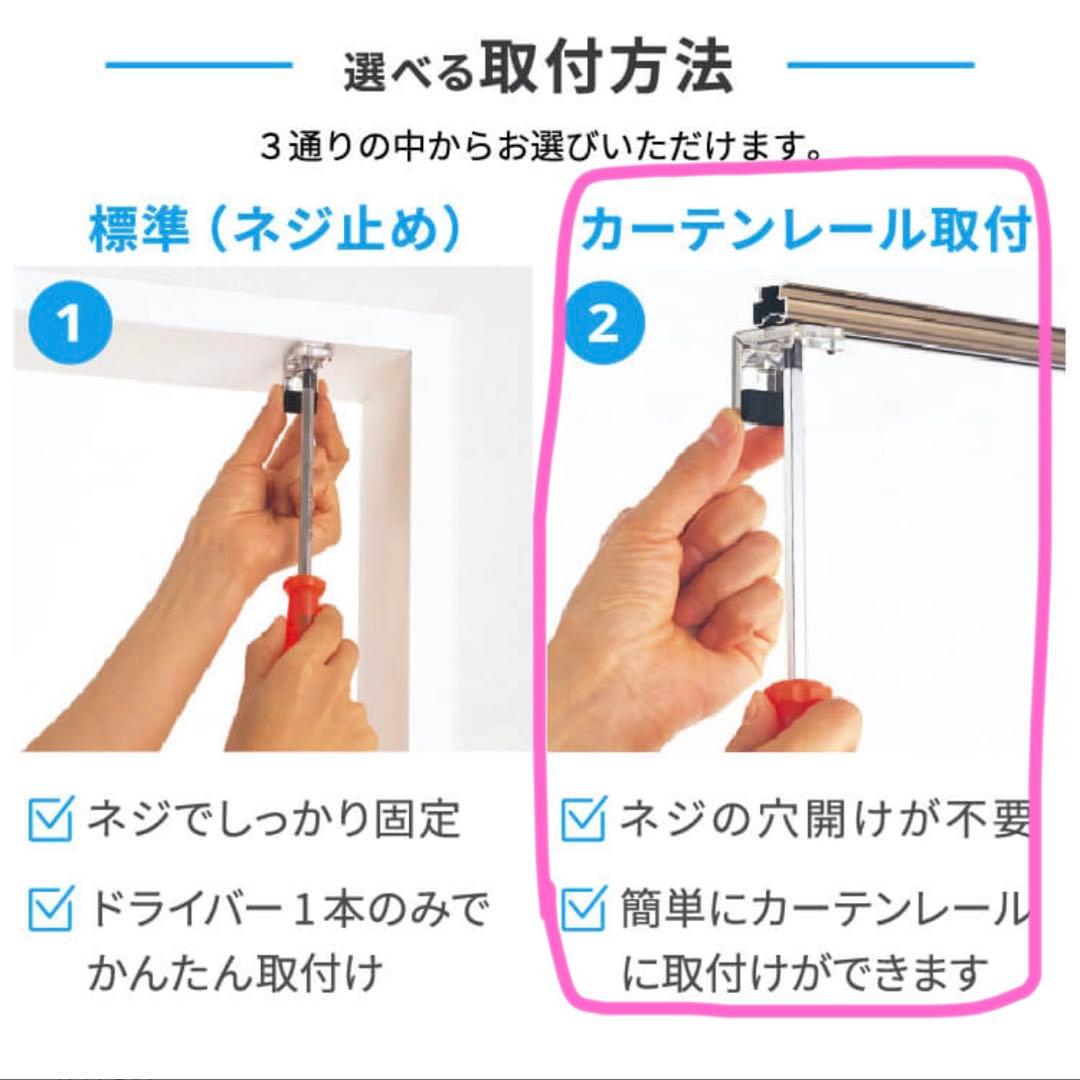 選べる取付方法

３通りの中からお選びいただけます。

標準（ネジ止め）

1

ネジでしっかり固定

ドライバー１本のみでかんたん取付け

カーテンレール取付

2

ネジの穴開けが不要

簡単にカーテンレールに取付けができます