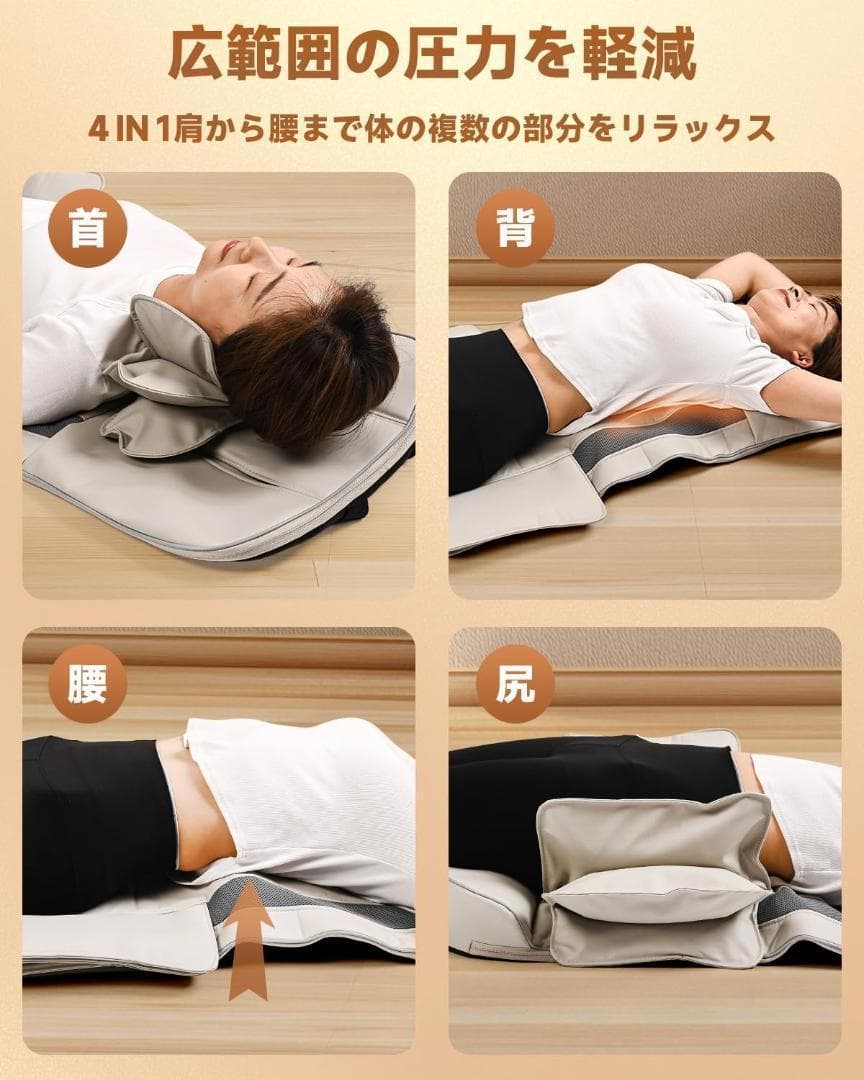 広範囲の圧力を軽減

4 IN 1肩から腰まで体の複数の部分をリラックス

首

背

腰

尻