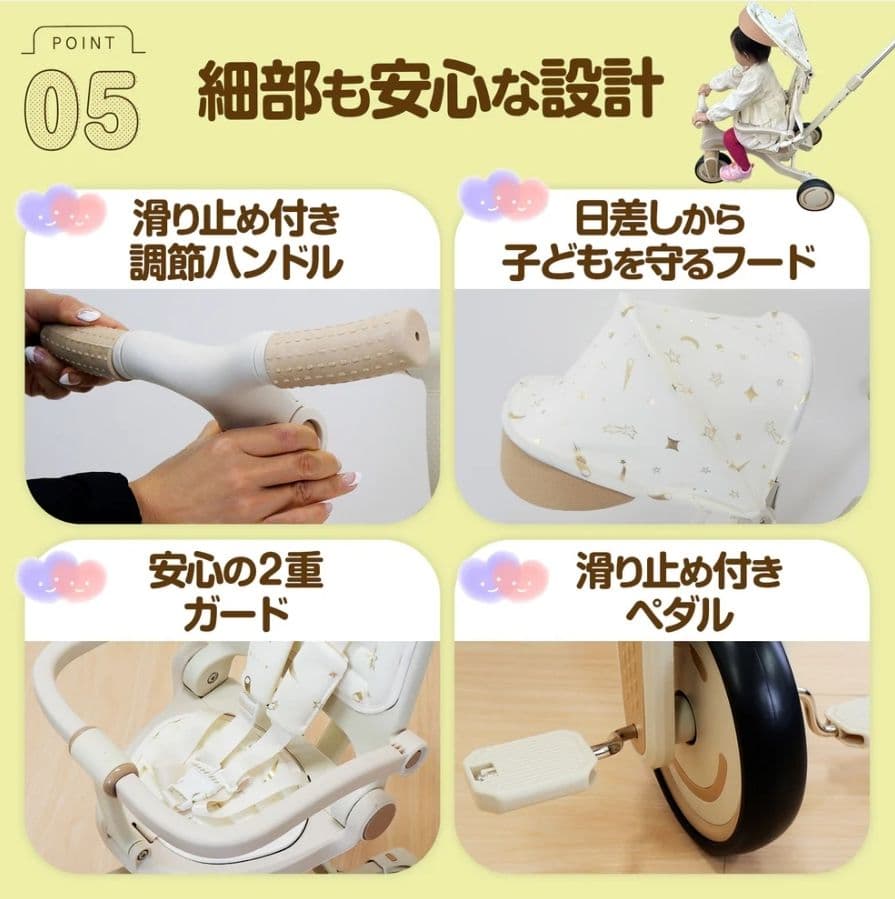 POINT
05
細部も安心な設計

滑り止め付き
調節ハンドル

日差しから
子どもを守るフード

安心の2重
ガード

滑り止め付き
ペダル