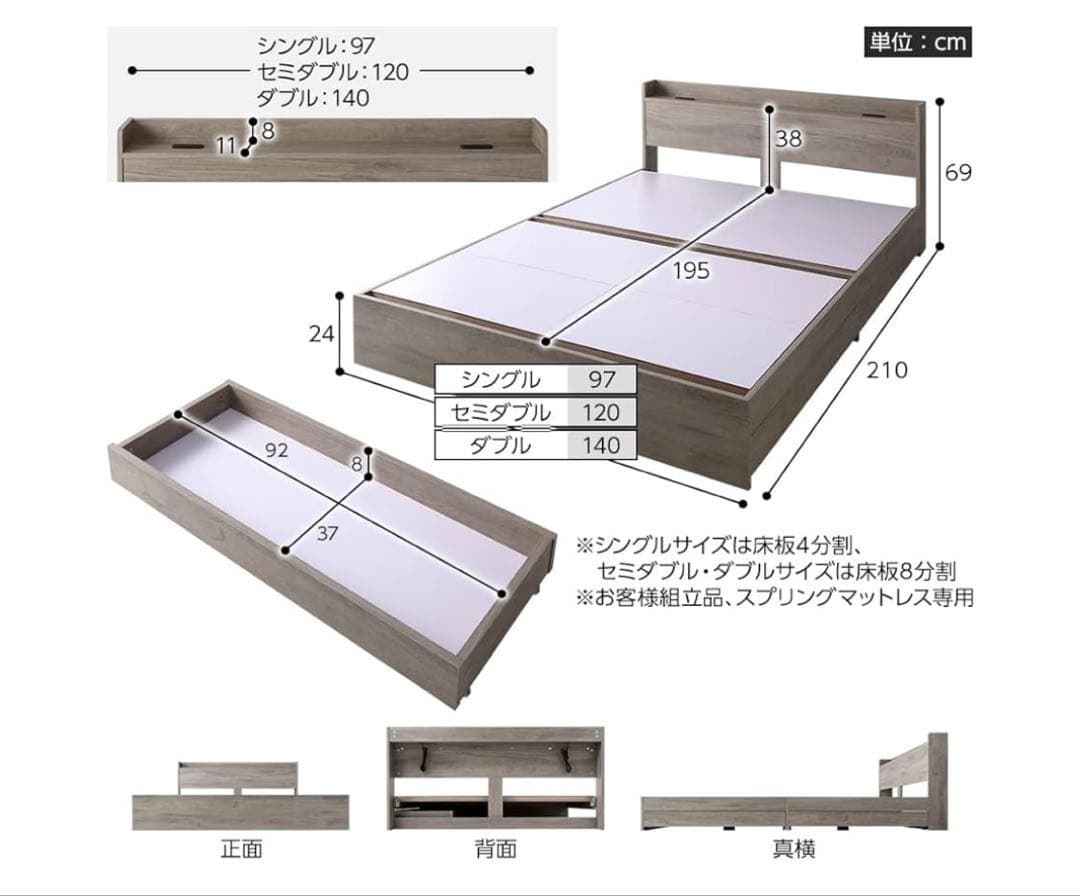 シングル:97
セミダブル:120
ダブル:140

8
11

単位：cm

38
69

195

24

210

| シングル | 97 |
|---|---|
| セミダブル | 120 |
| ダブル | 140 |

92
8
37

※シングルサイズは床板4分割、
セミダブル・ダブルサイズは床板8分割
※お客様組立品、スプリングマットレス専用

正面
背面
真横