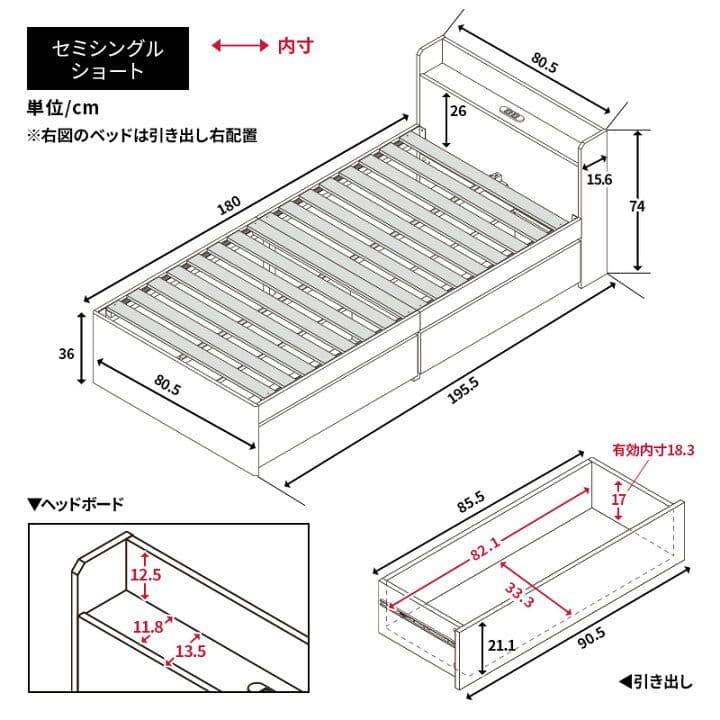 セミシングル
ショート

内寸

単位/cm
※右図のベッドは引き出し右配置

80.5
26
15.6
74
180
36
80.5
195.5

▼ヘッドボード
12.5
11.8
13.5

有効内寸18.3
85.5
17
82.1
33.3
21.1
90.5

◀引き出し