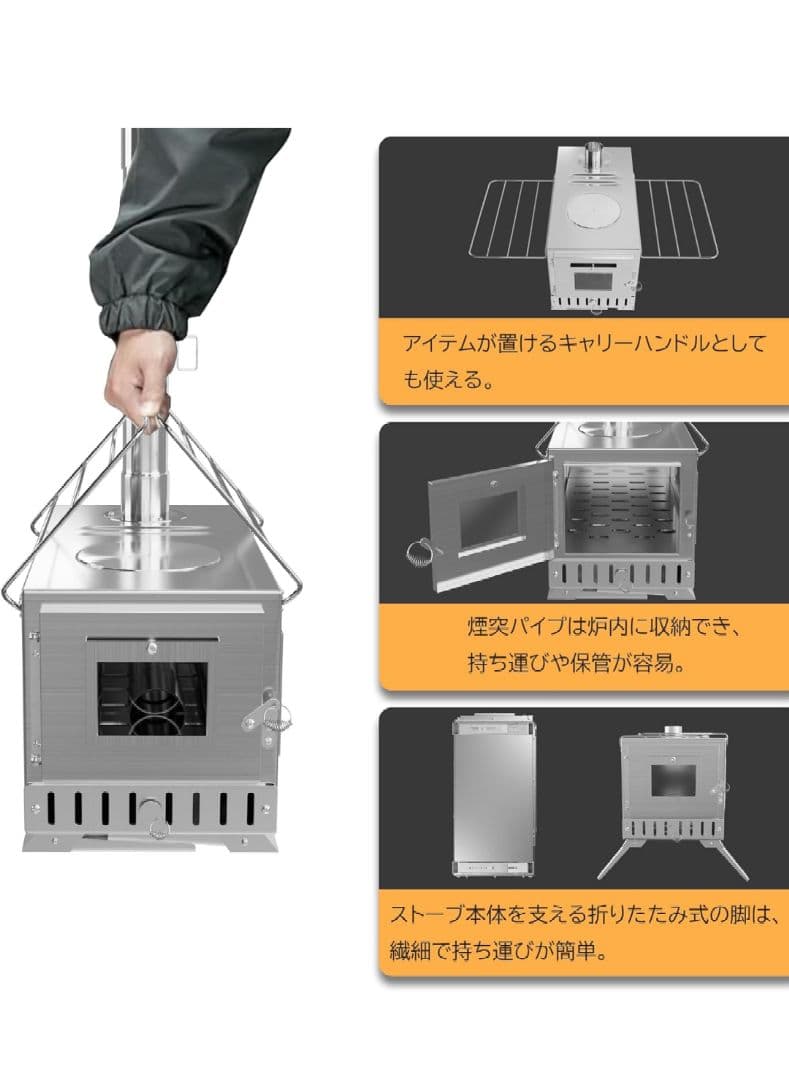 アイテムが置けるキャリーハンドルとしても使える。

煙突パイプは炉内に収納でき、持ち運びや保管が容易。

ストーブ本体を支える折りたたみ式の脚は、繊細で持ち運びが簡単。