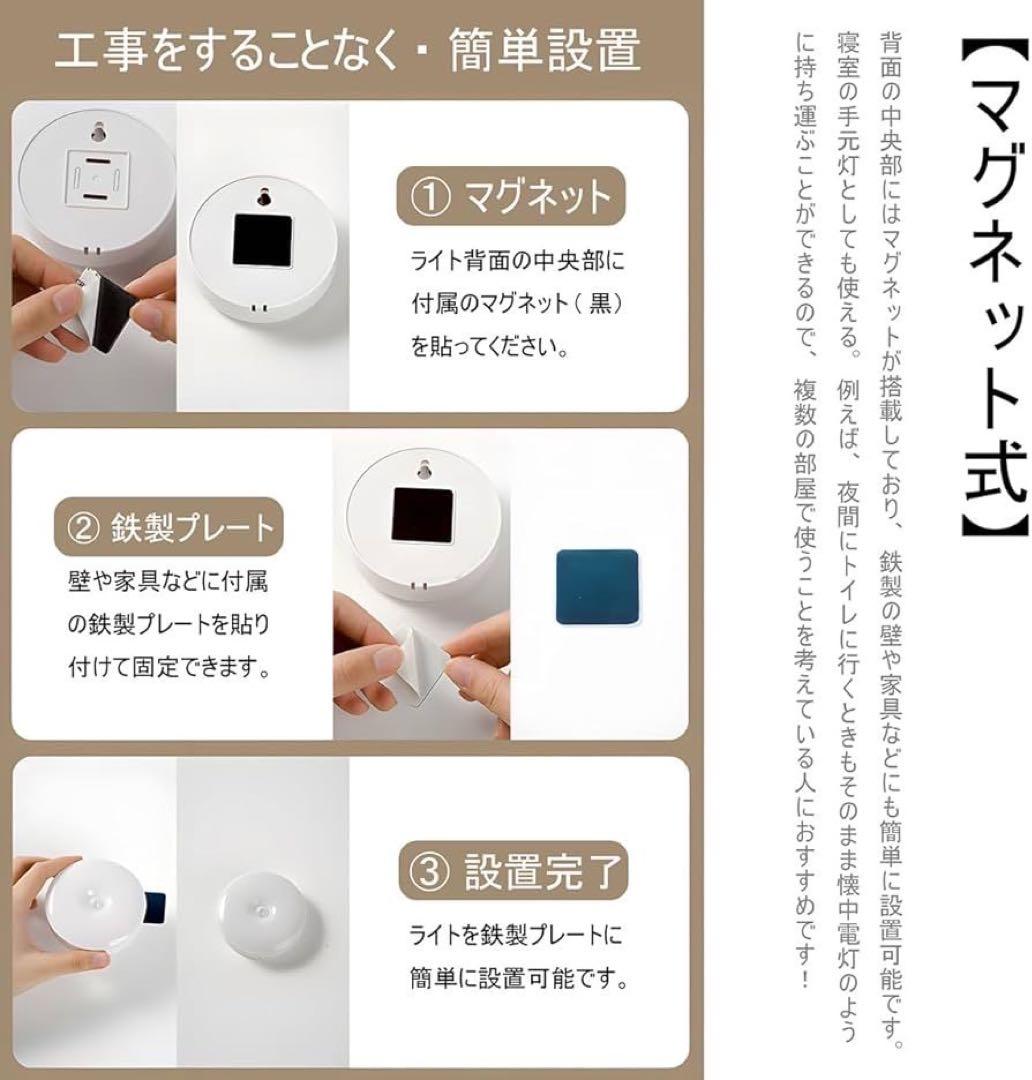 工事をすることなく・簡単設置

① マグネット

ライト背面の中央部に付属のマグネット（黒）を貼ってください。

② 鉄製プレート

壁や家具などに付属の鉄製プレートを貼り付けて固定できます。

③ 設置完了

ライトを鉄製プレートに簡単に設置可能です。

【マグネット式】

背面の中央部にはマグネットが搭載しており、鉄製の壁や家具などにも簡単に設置可能です。寝室の手元灯としても使える。例えば、夜間にトイレに行くときもそのまま懐中電灯のように持ち運ぶことができるので、複数の部屋で使うことを考えている人におすすめです！