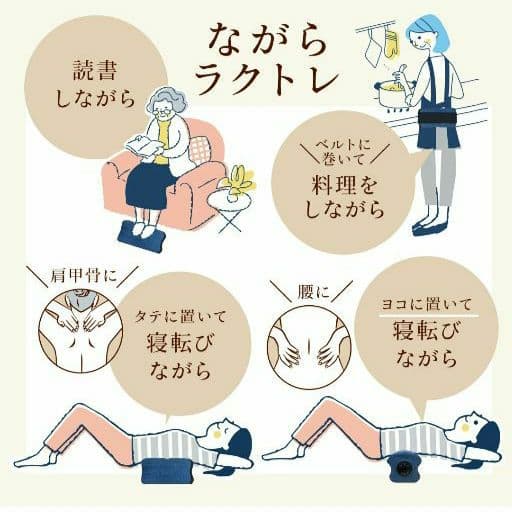 ながら
ラクトレ

読書
しながら

ベルトに
巻いて
料理を
しながら

肩甲骨に

タテに置いて
寝転び
ながら

腰に

ヨコに置いて
寝転び
ながら