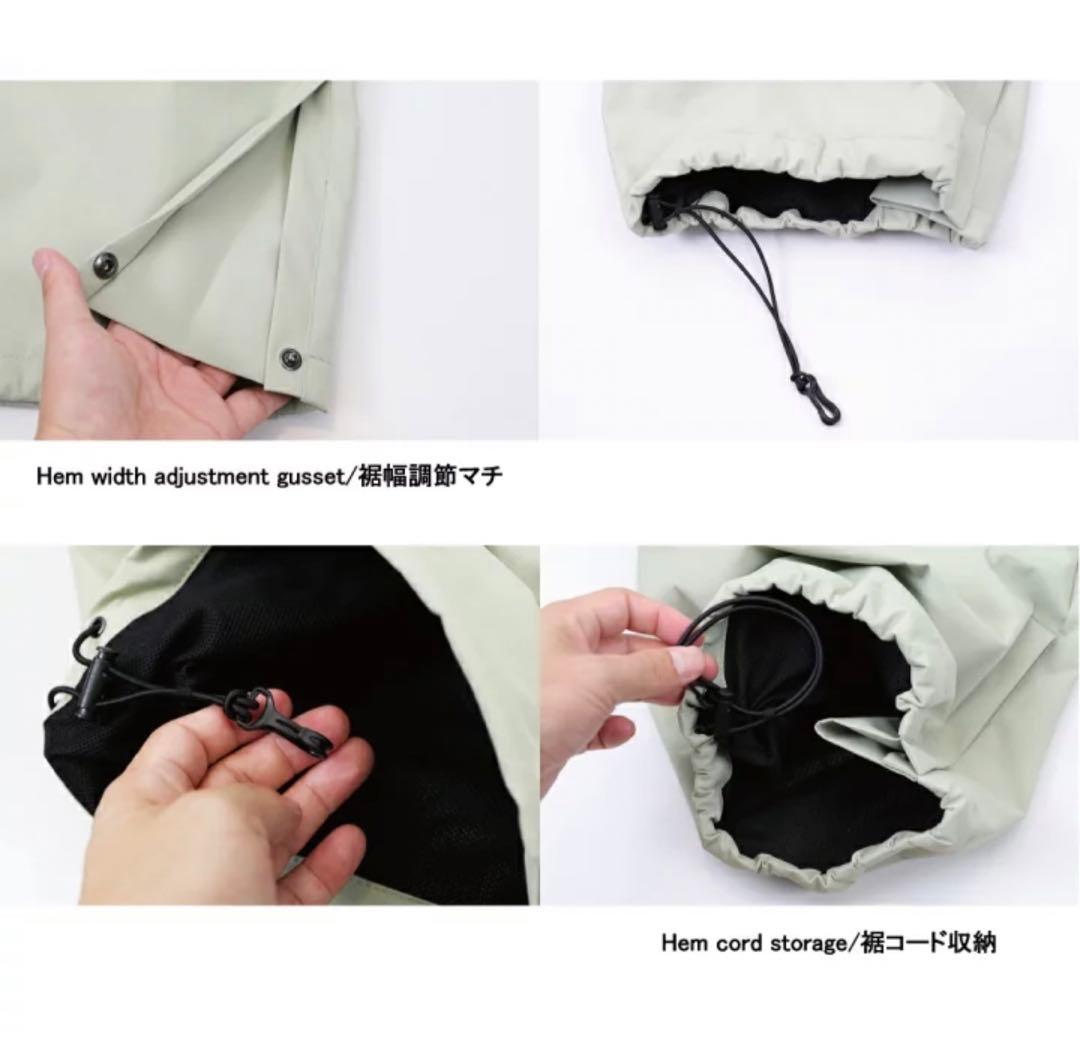 Hem width adjustment gusset/裾幅調節マチ

Hem cord storage/裾コード収納