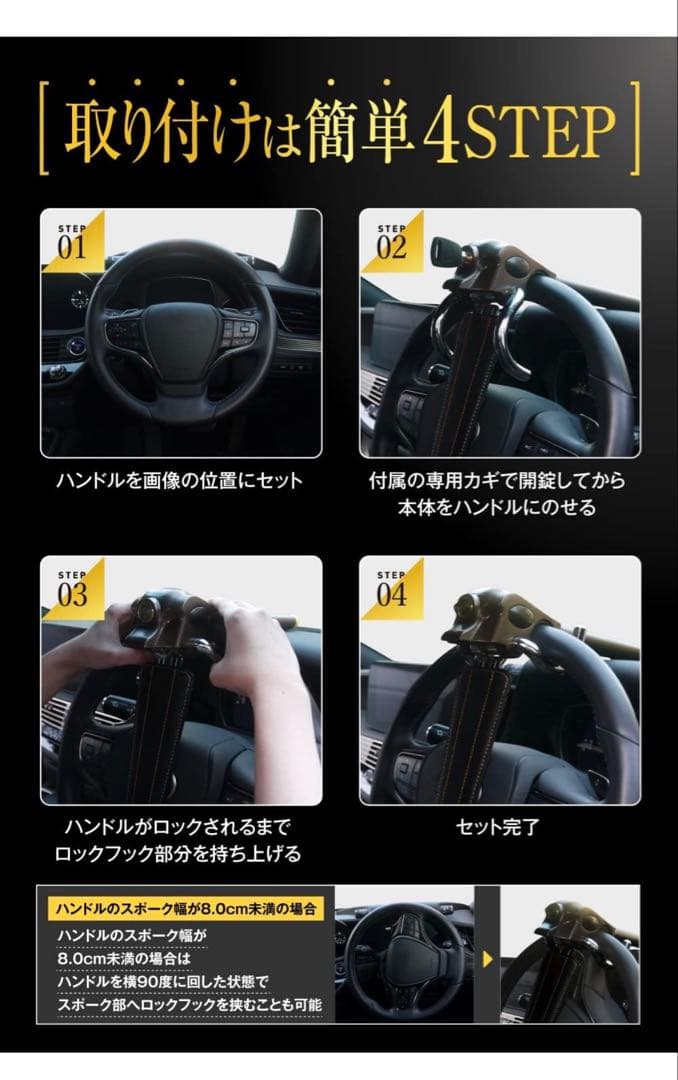 [ 取り付けは簡単4STEP ]

STEP 01
ハンドルを画像の位置にセット

STEP 02
付属の専用カギで開錠してから本体をハンドルにのせる

STEP 03
ハンドルがロックされるまでロックフック部分を持ち上げる

STEP 04
セット完了

ハンドルのスポーク幅が8.0cm未満の場合
ハンドルのスポーク幅が8.0cm未満の場合はハンドルを横90度に回した状態でスポーク部へロックフックを挟むことも可能