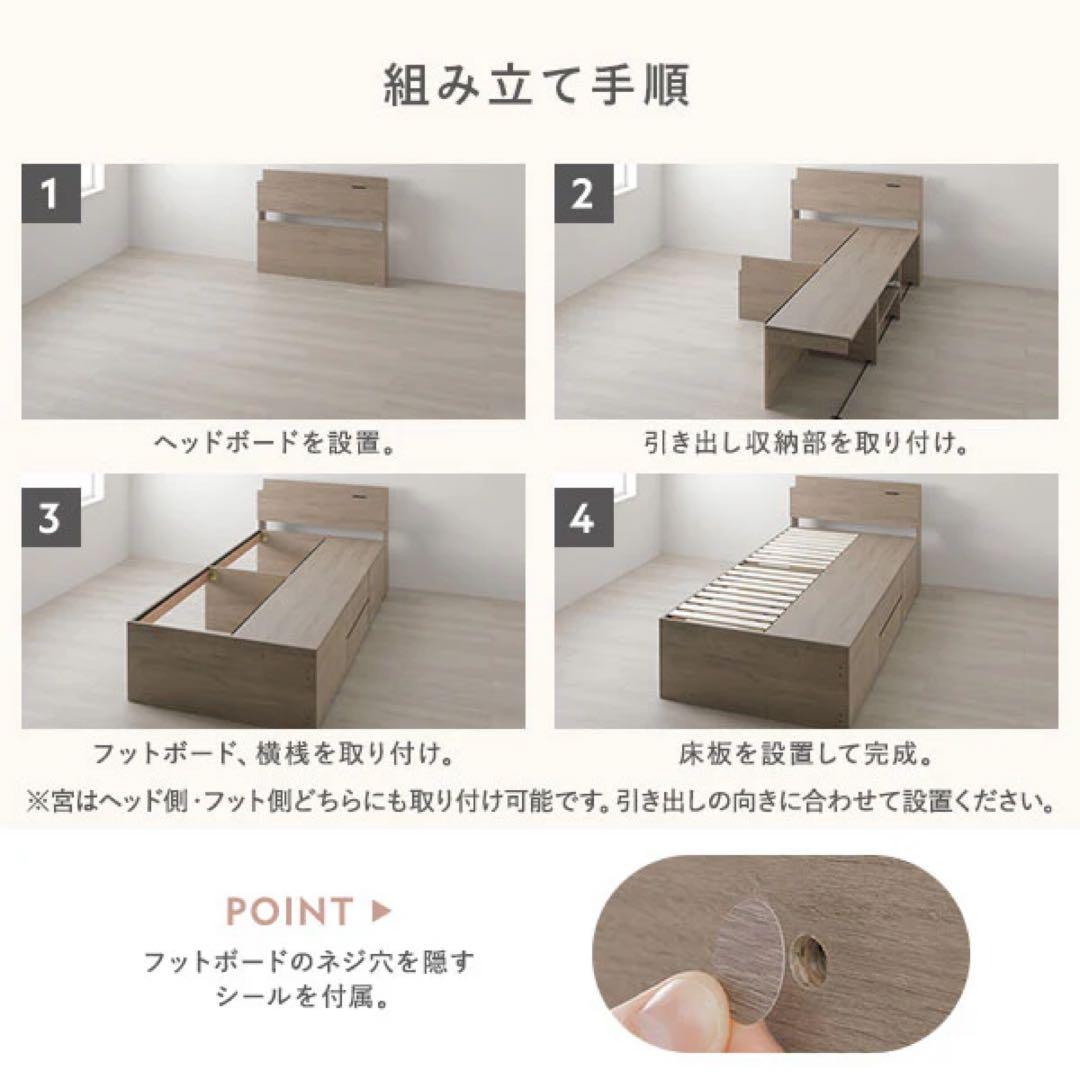 組み立て手順

1
ヘッドボードを設置。

2
引き出し収納部を取り付け。

3
フットボード、横桟を取り付け。

4
床板を設置して完成。

※宮はヘッド側・フット側どちらにも取り付け可能です。引き出しの向きに合わせて設置ください。

POINT ▶
フットボードのネジ穴を隠すシールを付属。