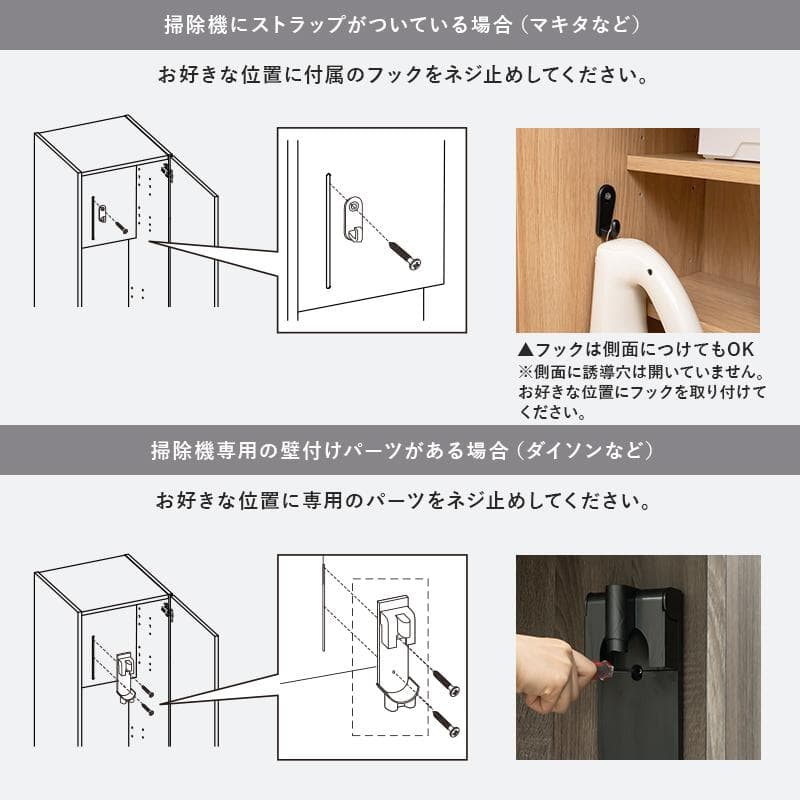 掃除機にストラップがついている場合（マキタなど）

お好きな位置に付属のフックをネジ止めしてください。

▲フックは側面につけてもOK
※側面に誘導穴は開いていません。お好きな位置にフックを取り付けてください。

掃除機専用の壁付けパーツがある場合（ダイソンなど）

お好きな位置に専用のパーツをネジ止めしてください。