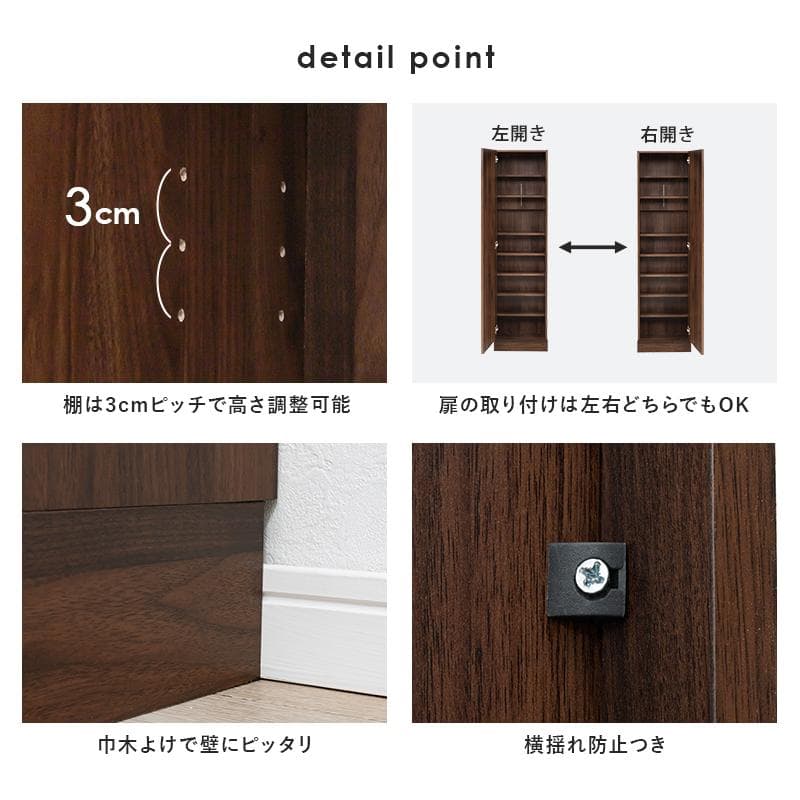 detail point

3cm

棚は3cmピッチで高さ調整可能

左開き

右開き

扉の取り付けは左右どちらでもOK

巾木よけで壁にピッタリ

横揺れ防止つき