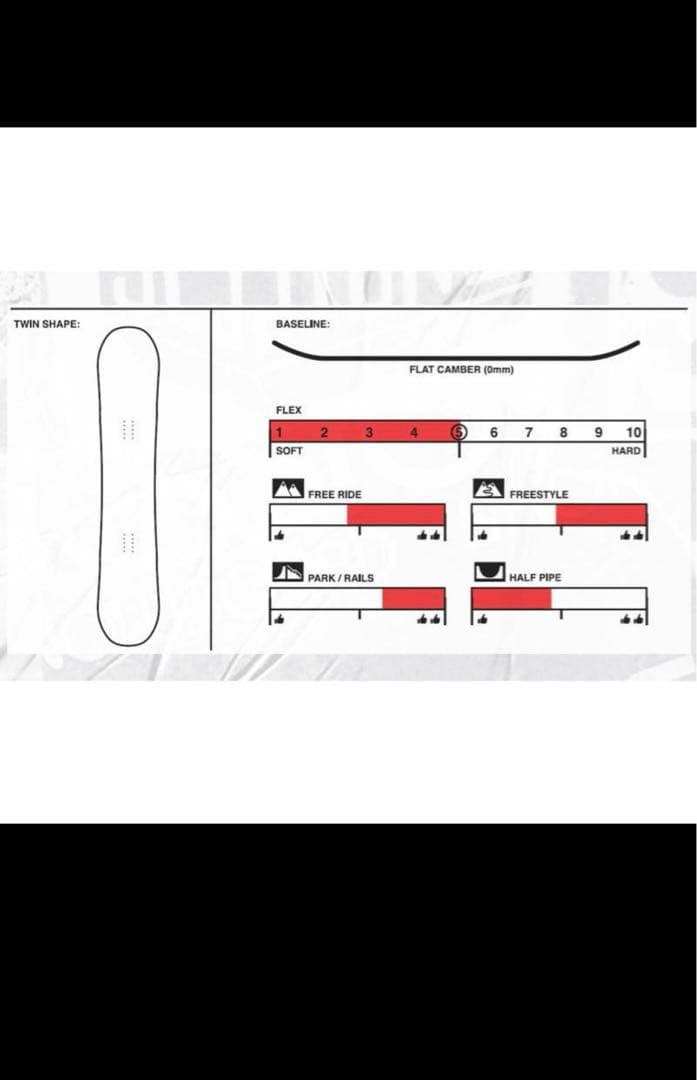 TWIN SHAPE:

BASELINE:

FLAT CAMBER (0mm)

FLEX

1 2 3 4 5 6 7 8 9 10

SOFT

HARD

FREE RIDE

FREESTYLE

PARK / RAILS

HALF PIPE