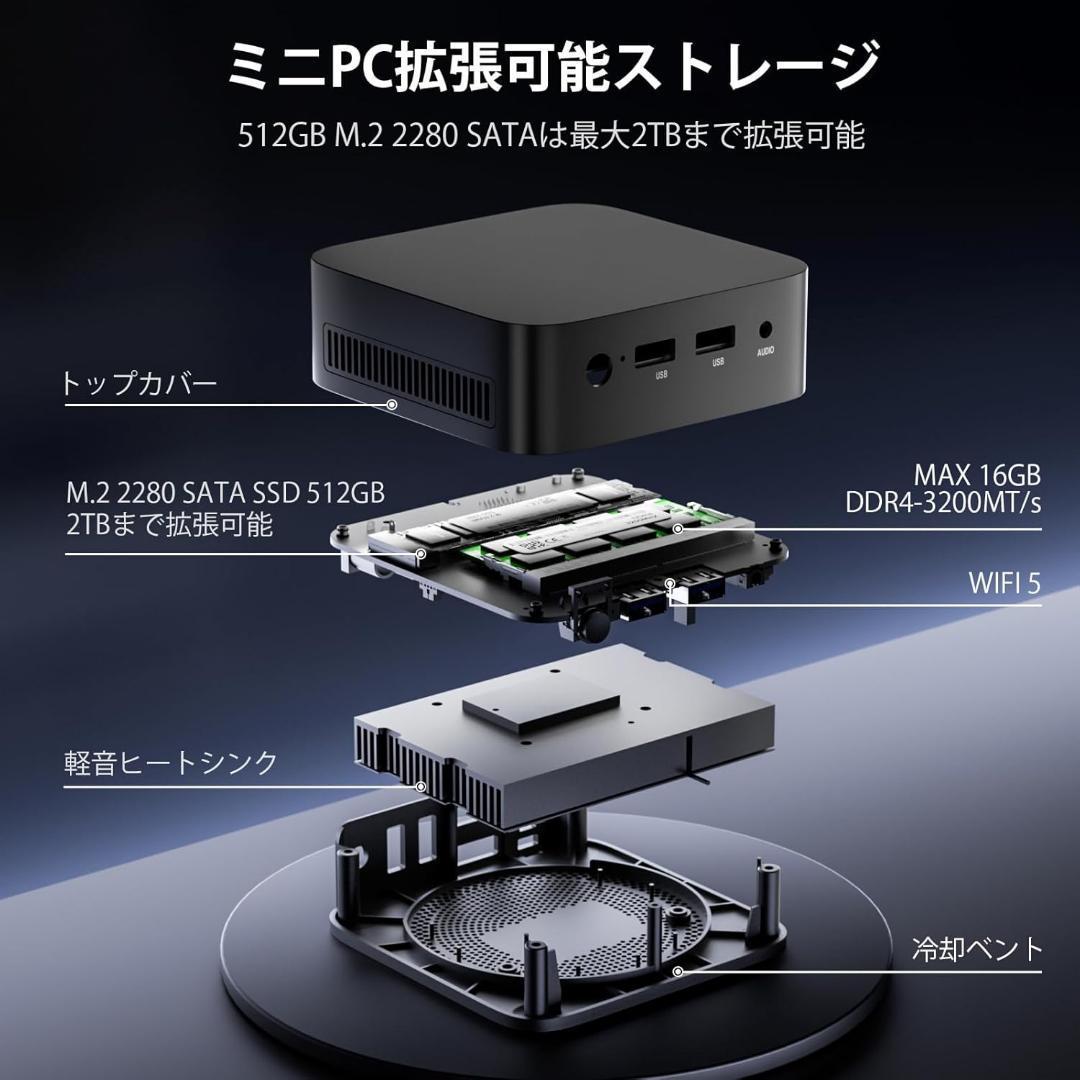 ミニPC拡張可能ストレージ

512GB M.2 2280 SATAは最大2TBまで拡張可能

USB

USB

AUDIO

トップカバー

M.2 2280 SATA SSD 512GB
2TBまで拡張可能

MAX 16GB
DDR4-3200MT/s

WIFI 5

軽音ヒートシンク

冷却ベント