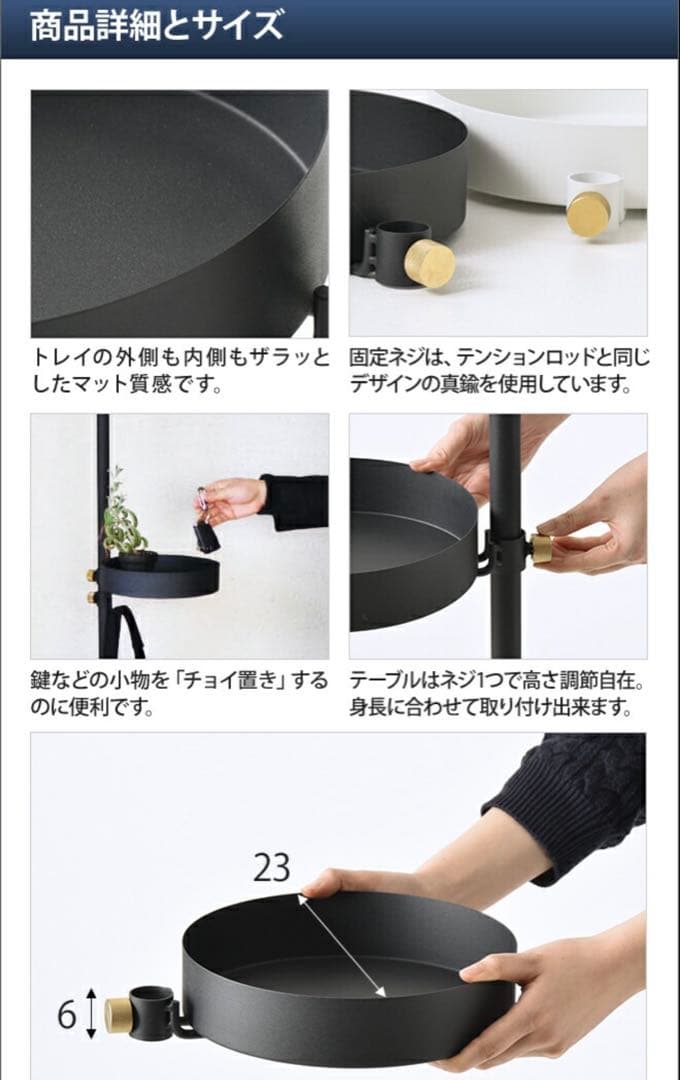 商品詳細とサイズ

トレイの外側も内側もザラッとしたマット質感です。

固定ネジは、テンションロッドと同じデザインの真鍮を使用しています。

鍵などの小物を「チョイ置き」するのに便利です。

テーブルはネジ1つで高さ調節自在。身長に合わせて取り付け出来ます。

23

6