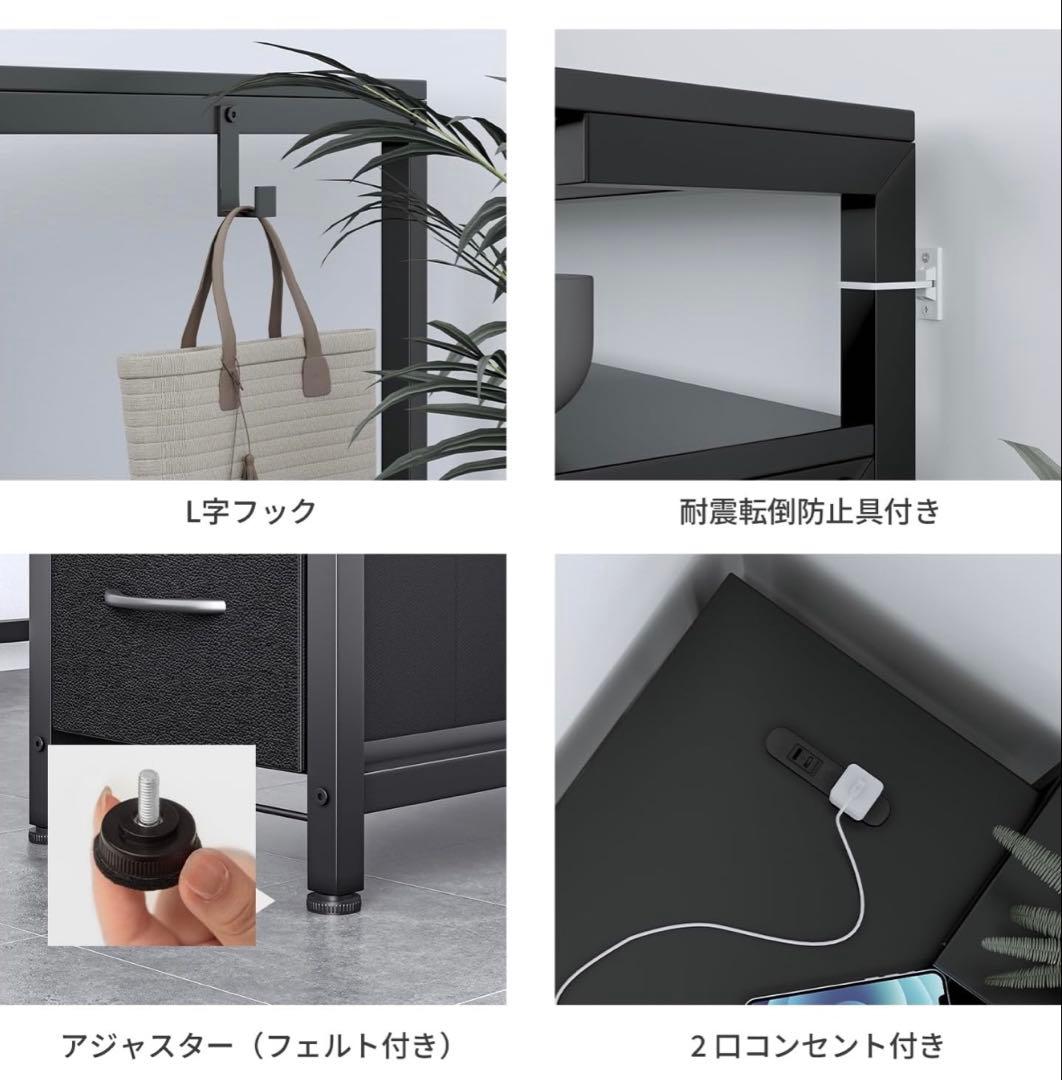 L字フック

耐震転倒防止具付き

アジャスター（フェルト付き）

２口コンセント付き