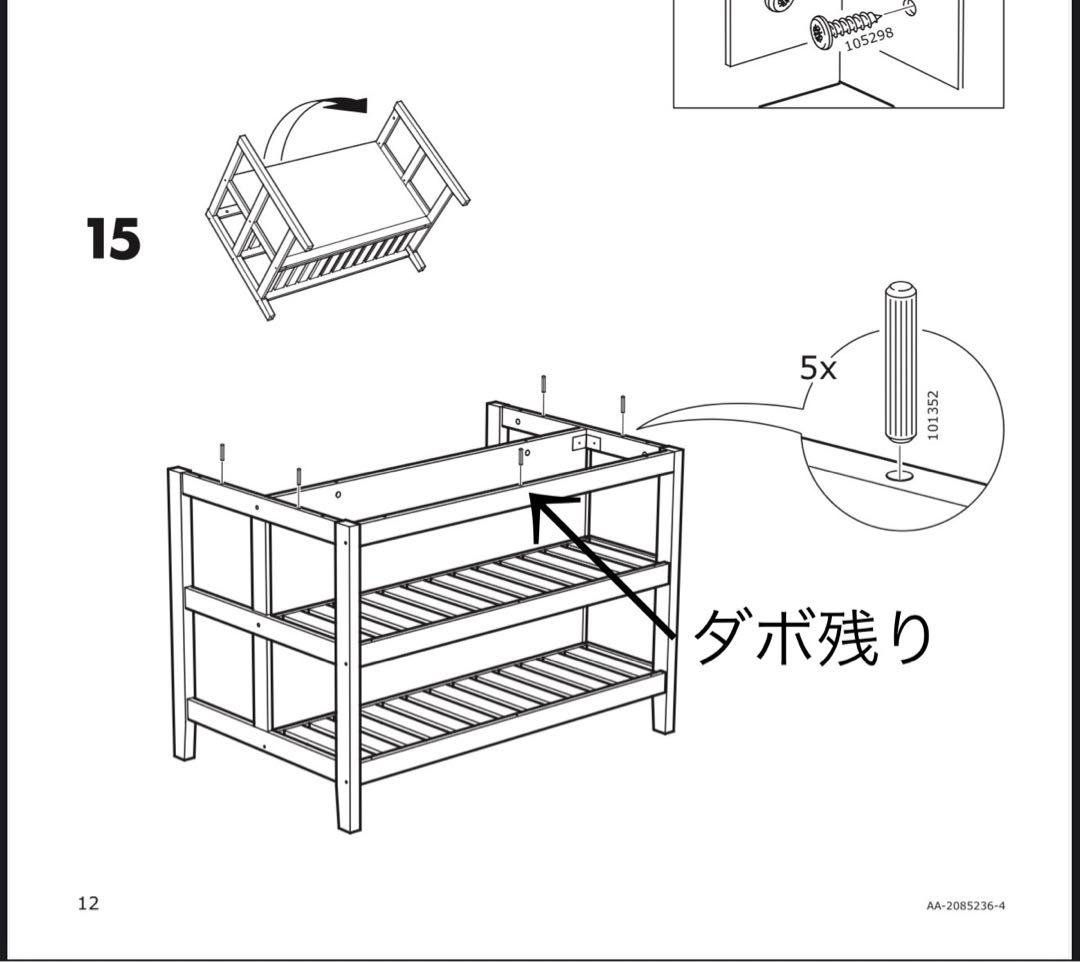 105298

15

5x

101352

ダボ残り

12

AA-2085236-4