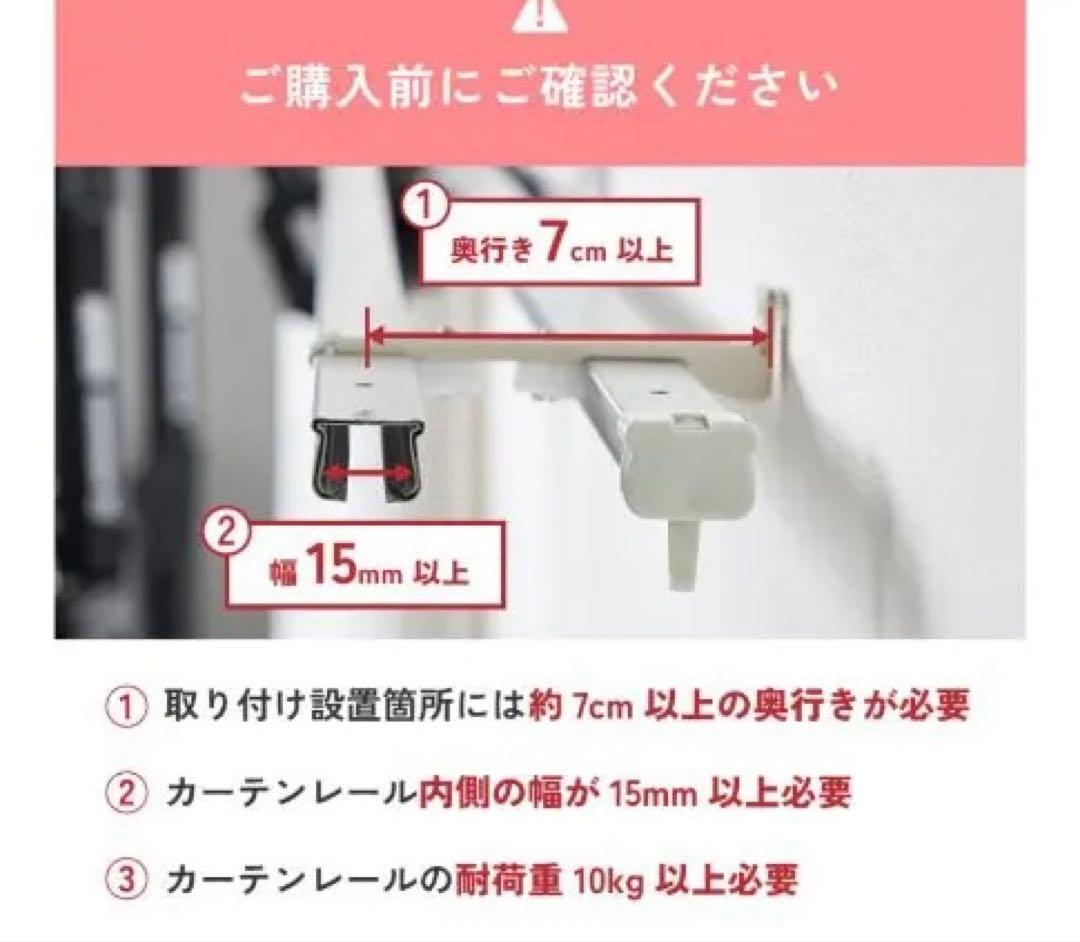 ご購入前にご確認ください

①
奥行き 7cm 以上

②
幅 15mm 以上

① 取り付け設置箇所には約 7cm 以上の奥行きが必要

② カーテンレール内側の幅が 15mm 以上必要

③ カーテンレールの耐荷重 10kg 以上必要