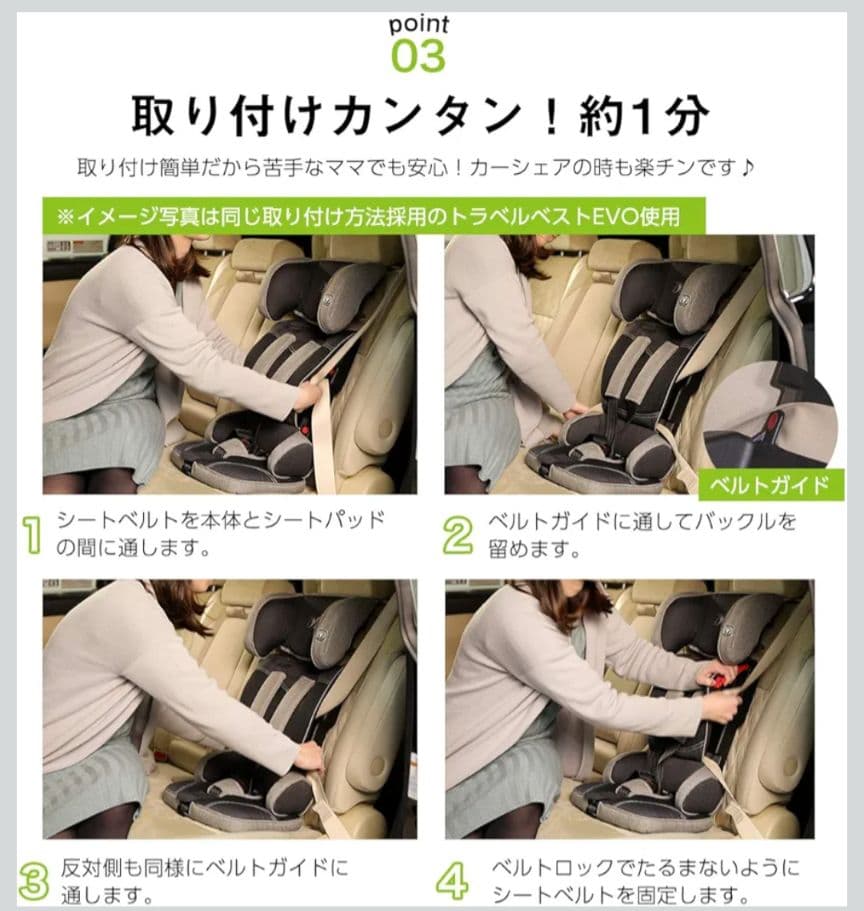 point
03

取り付けカンタン！約1分

取り付け簡単だから苦手なママでも安心！カーシェアの時も楽チンです♪

※イメージ写真は同じ取り付け方法採用のトラベルベストEVO使用

ベルトガイド

1 シートベルトを本体とシートパッドの間に通します。

2 ベルトガイドに通してバックルを留めます。

3 反対側も同様にベルトガイドに通します。

4 ベルトロックでたるまないようにシートベルトを固定します。