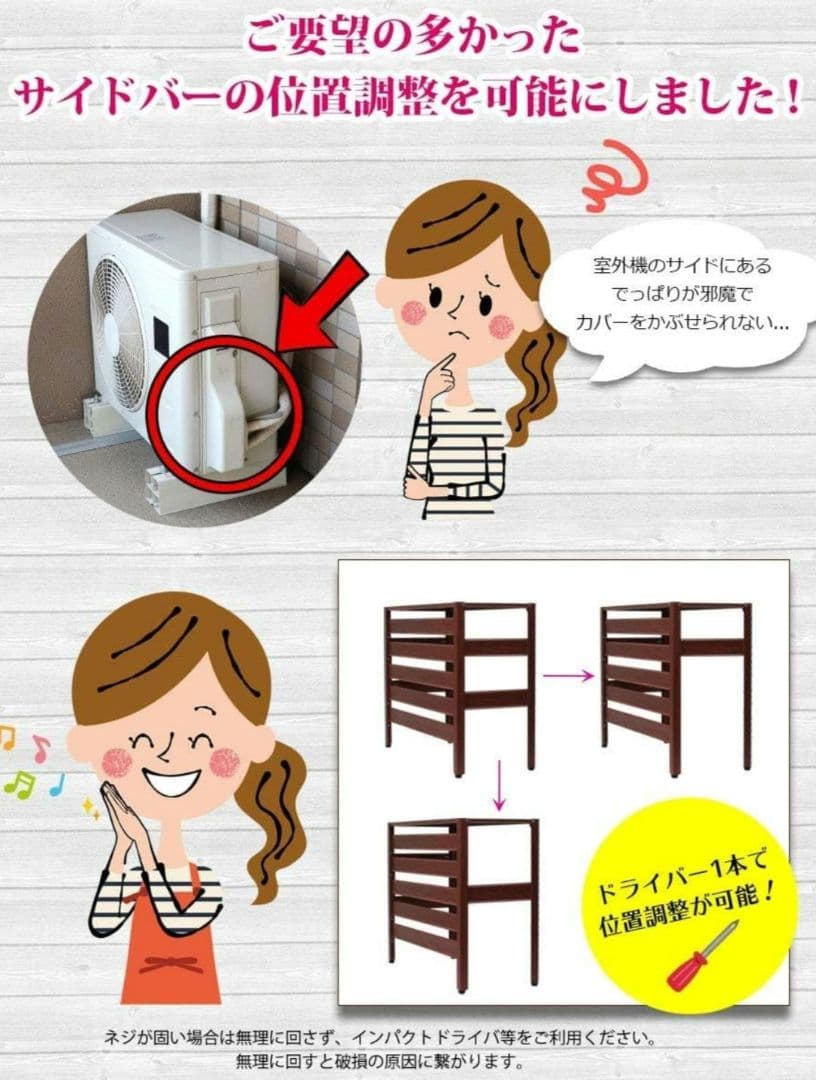 ご要望の多かった
サイドバーの位置調整を可能にしました！

室外機のサイドにある
でっぱりが邪魔で
カバーをかぶせられない...

ドライバー1本で
位置調整が可能！

ネジが固い場合は無理に回さず、インパクトドライバ等をご利用ください。
無理に回すと破損の原因に繋がります。