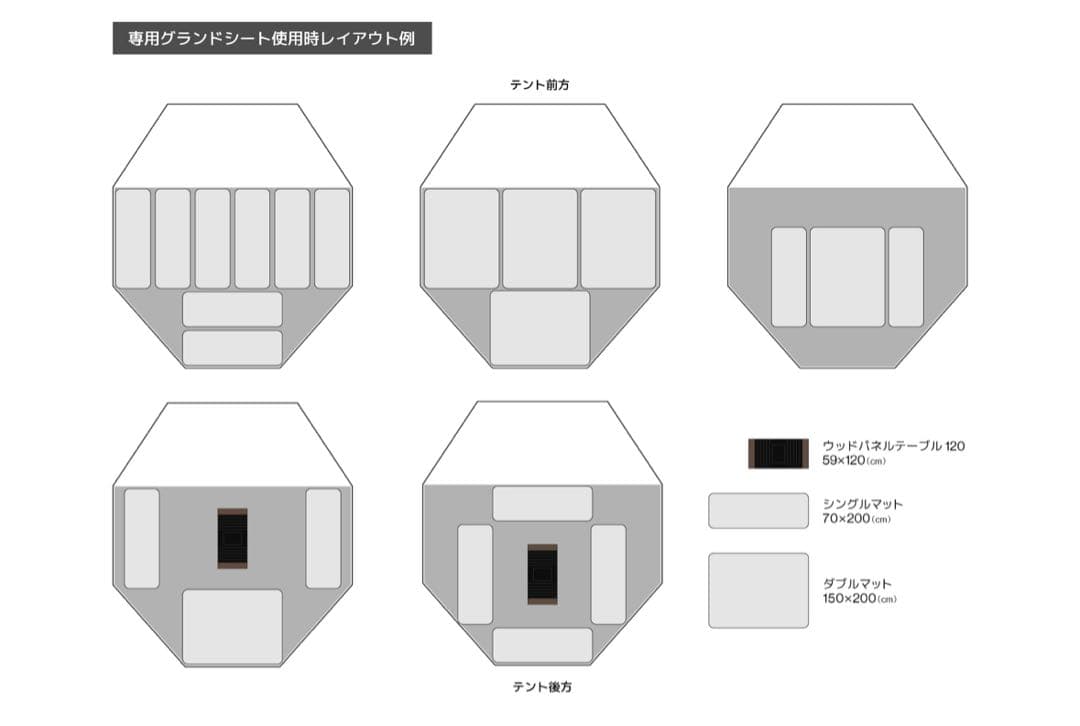 専用グランドシート使用時レイアウト例

テント前方

ウッドパネルテーブル 120
59×120(cm)

シングルマット
70×200(cm)

ダブルマット
150×200(cm)

テント後方