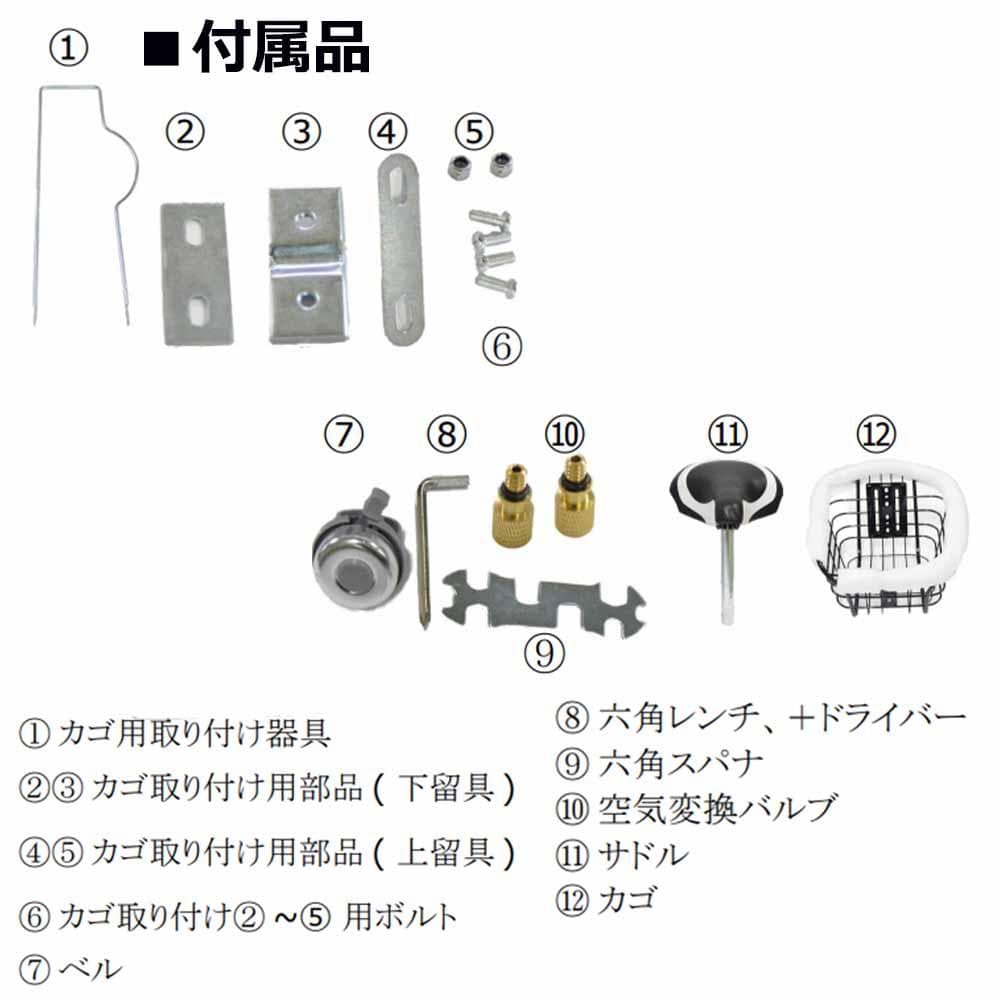 ① ■付属品

② ③ ④ ⑤

⑥

⑦ ⑧ ⑩ ⑪ ⑫

⑨

① カゴ用取り付け器具
②③ カゴ取り付け用部品 ( 下留具 )
④⑤ カゴ取り付け用部品 ( 上留具 )
⑥ カゴ取り付け② ~⑤ 用ボルト
⑦ ベル

⑧ 六角レンチ、+ドライバー
⑨ 六角スパナ
⑩ 空気変換バルブ
⑪ サドル
⑫ カゴ