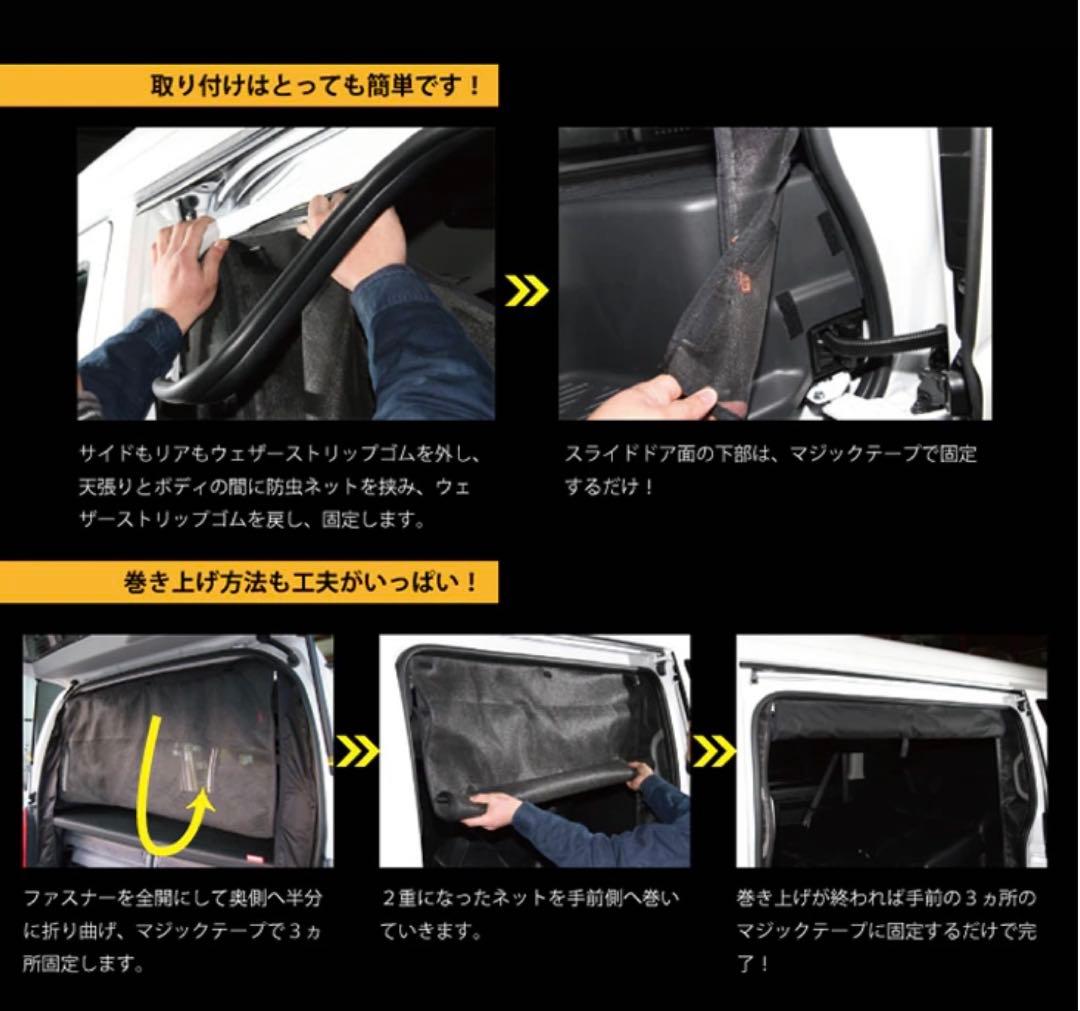 取り付けはとっても簡単です！

サイドもリアもウェザーストリップゴムを外し、天張りとボディの間に防虫ネットを挟み、ウェザーストリップゴムを戻し、固定します。

スライドドア面の下部は、マジックテープで固定するだけ！

巻き上げ方法も工夫がいっぱい！

ファスナーを全開にして奥側へ半分に折り曲げ、マジックテープで３ヵ所固定します。

２重になったネットを手前側へ巻いていきます。

巻き上げが終われば手前の３ヵ所のマジックテープに固定するだけで完了！