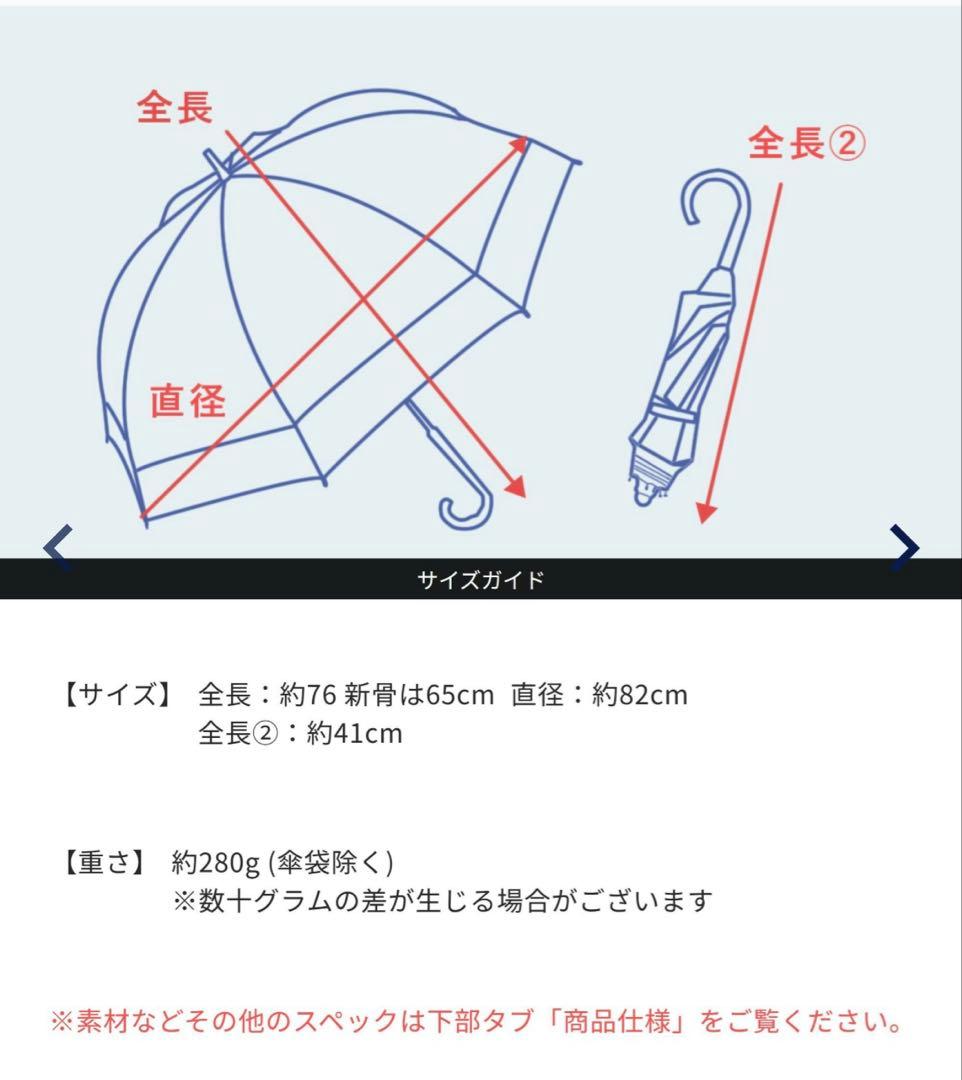 全長

全長②

直径

サイズガイド

【サイズ】 全長：約76 新骨は65cm 直径：約82cm
全長②：約41cm

【重さ】 約280g (傘袋除く)
※数十グラムの差が生じる場合がございます

※素材などその他のスペックは下部タブ「商品仕様」をご覧ください。