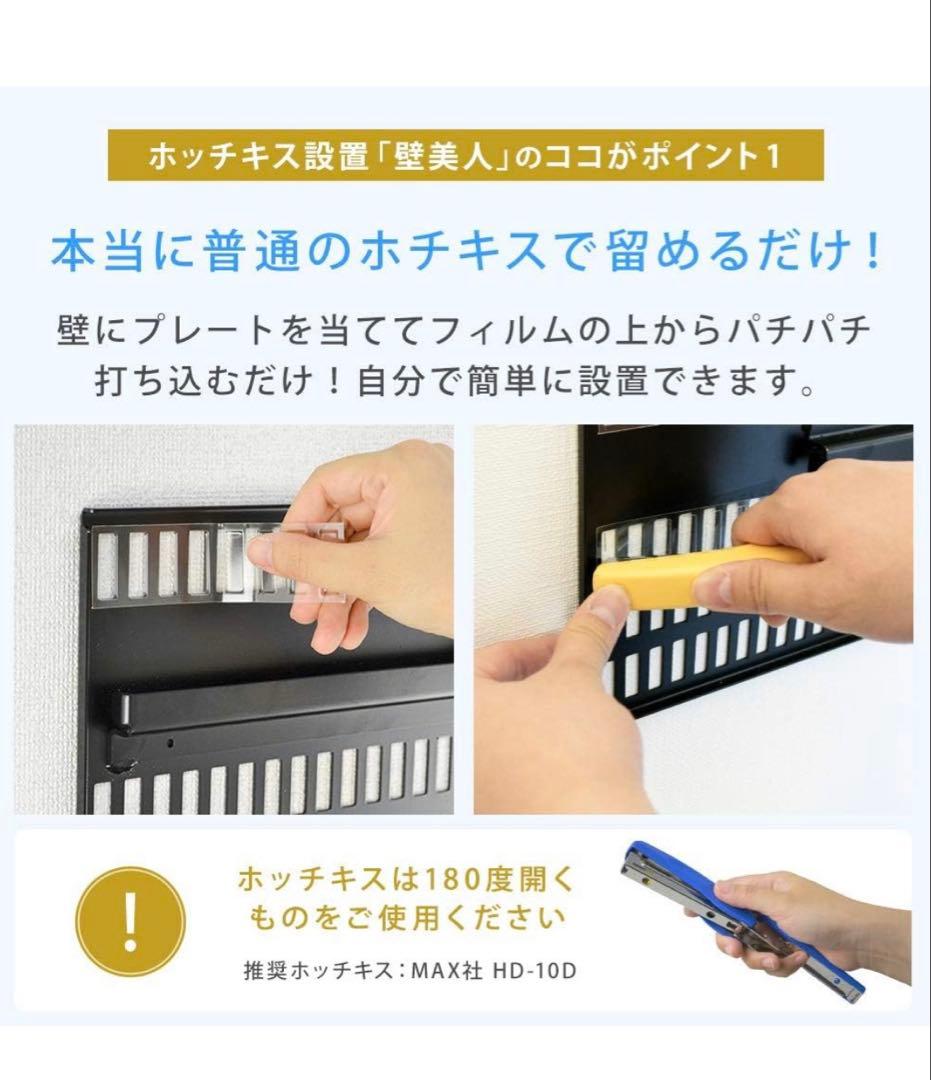 ホッチキス設置「壁美人」のココがポイント1

本当に普通のホチキスで留めるだけ！

壁にプレートを当ててフィルムの上からパチパチ打ち込むだけ！自分で簡単に設置できます。

!

ホッチキスは180度開くものをご使用ください

推奨ホッチキス：MAX社 HD-10D