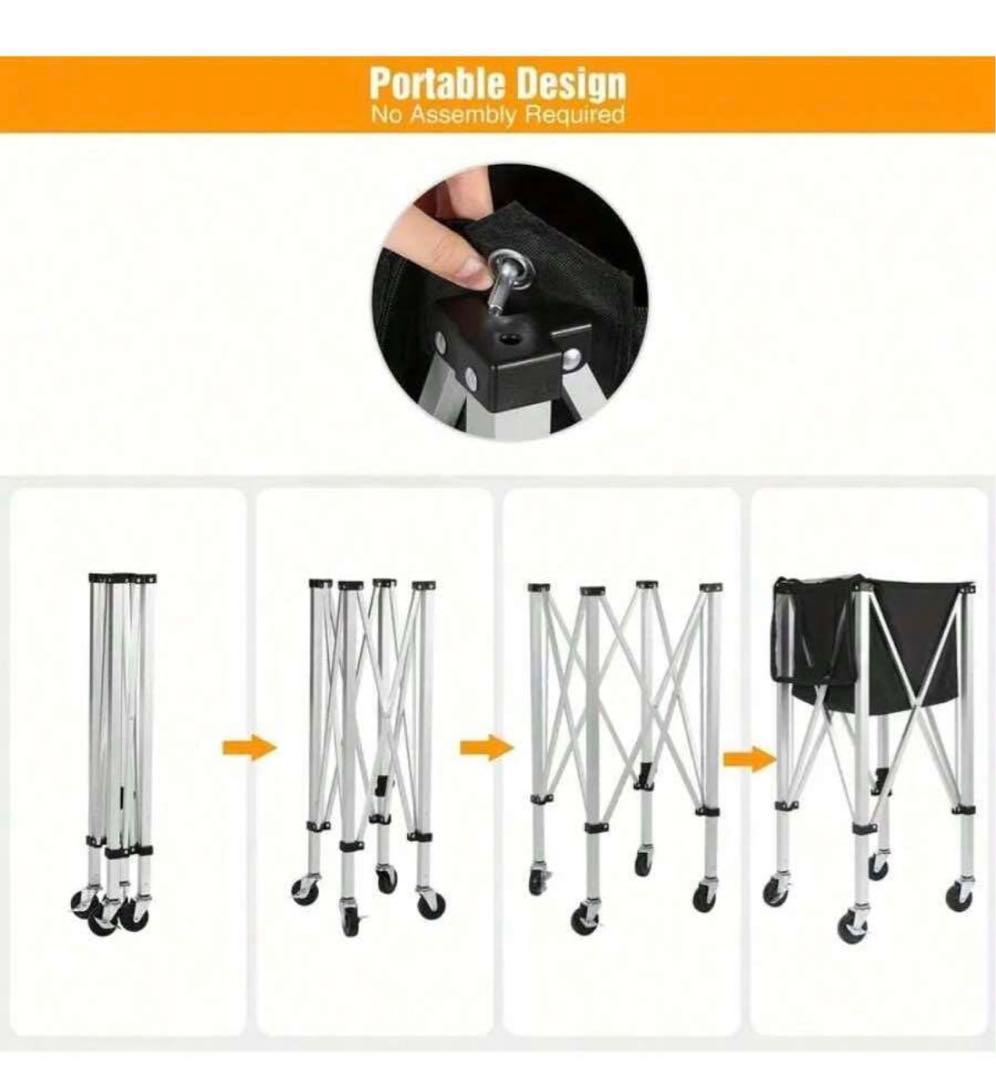 Portable Design
No Assembly Required