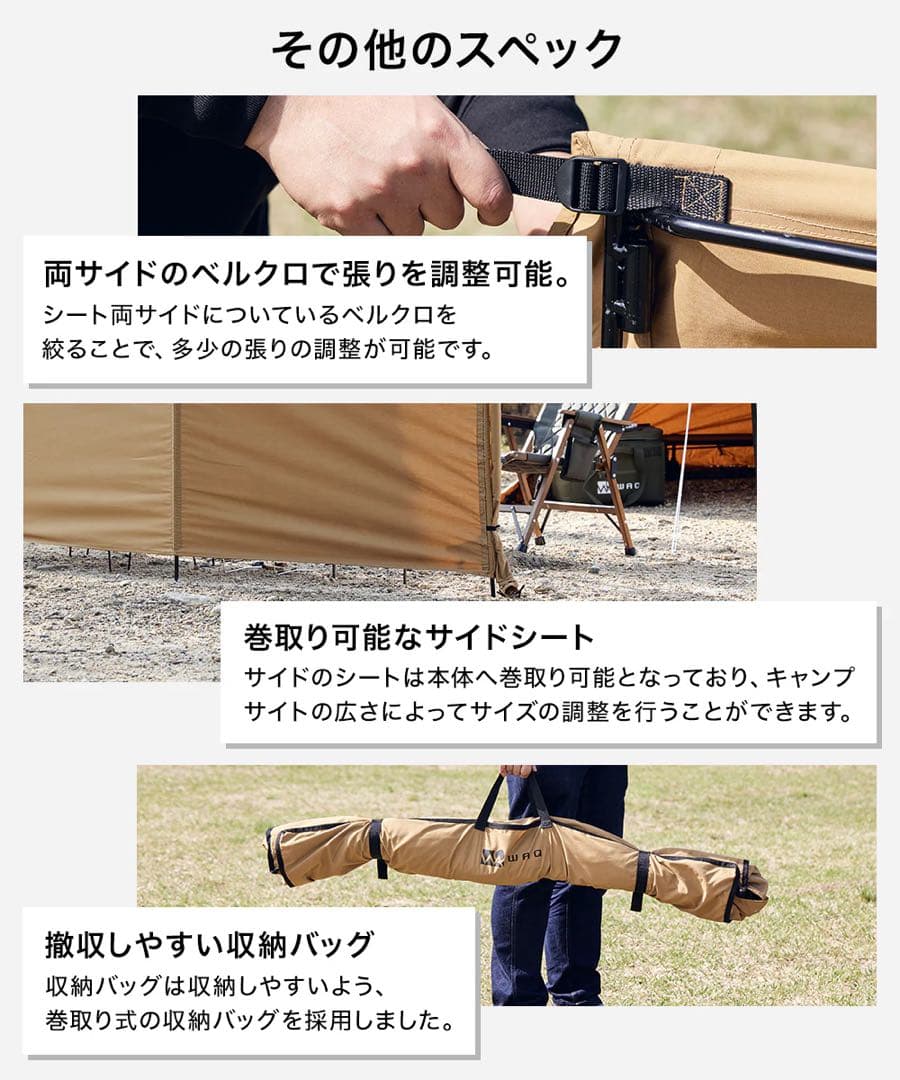 その他のスペック

両サイドのベルクロで張りを調整可能。
シート両サイドについているベルクロを絞ることで、多少の張りの調整が可能です。

WAQ

巻取り可能なサイドシート
サイドのシートは本体へ巻取り可能となっており、キャンプサイトの広さによってサイズの調整を行うことができます。

WAQ

撤収しやすい収納バッグ
収納バッグは収納しやすいよう、巻取り式の収納バッグを採用しました。