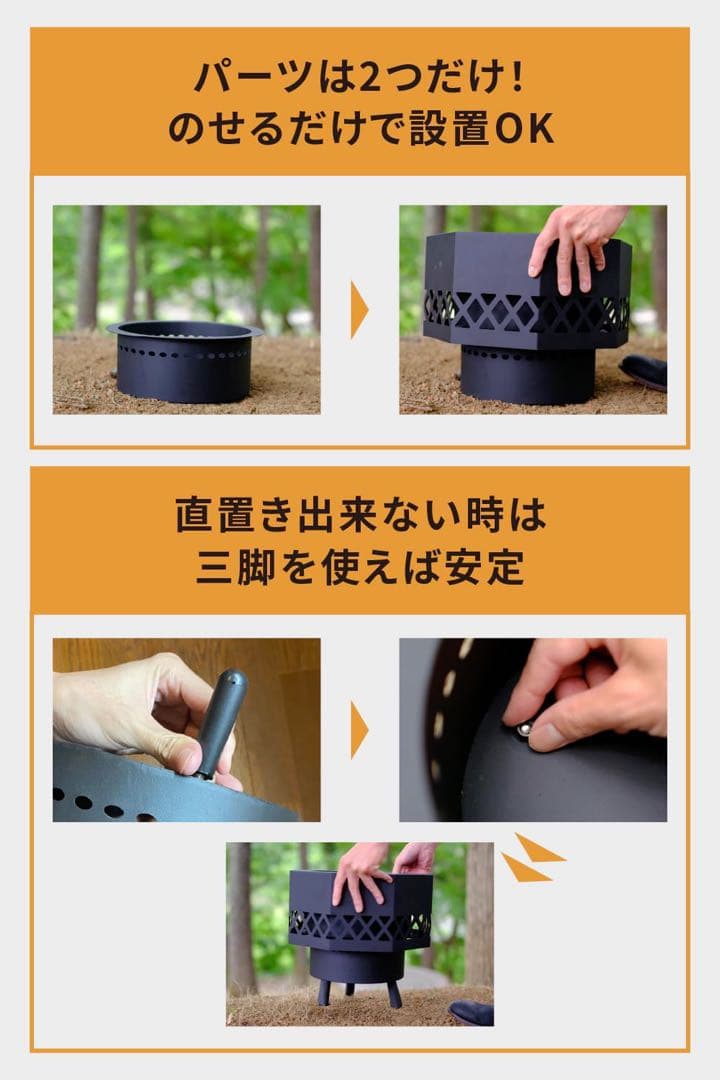 パーツは2つだけ！
のせるだけで設置OK

直置き出来ない時は
三脚を使えば安定