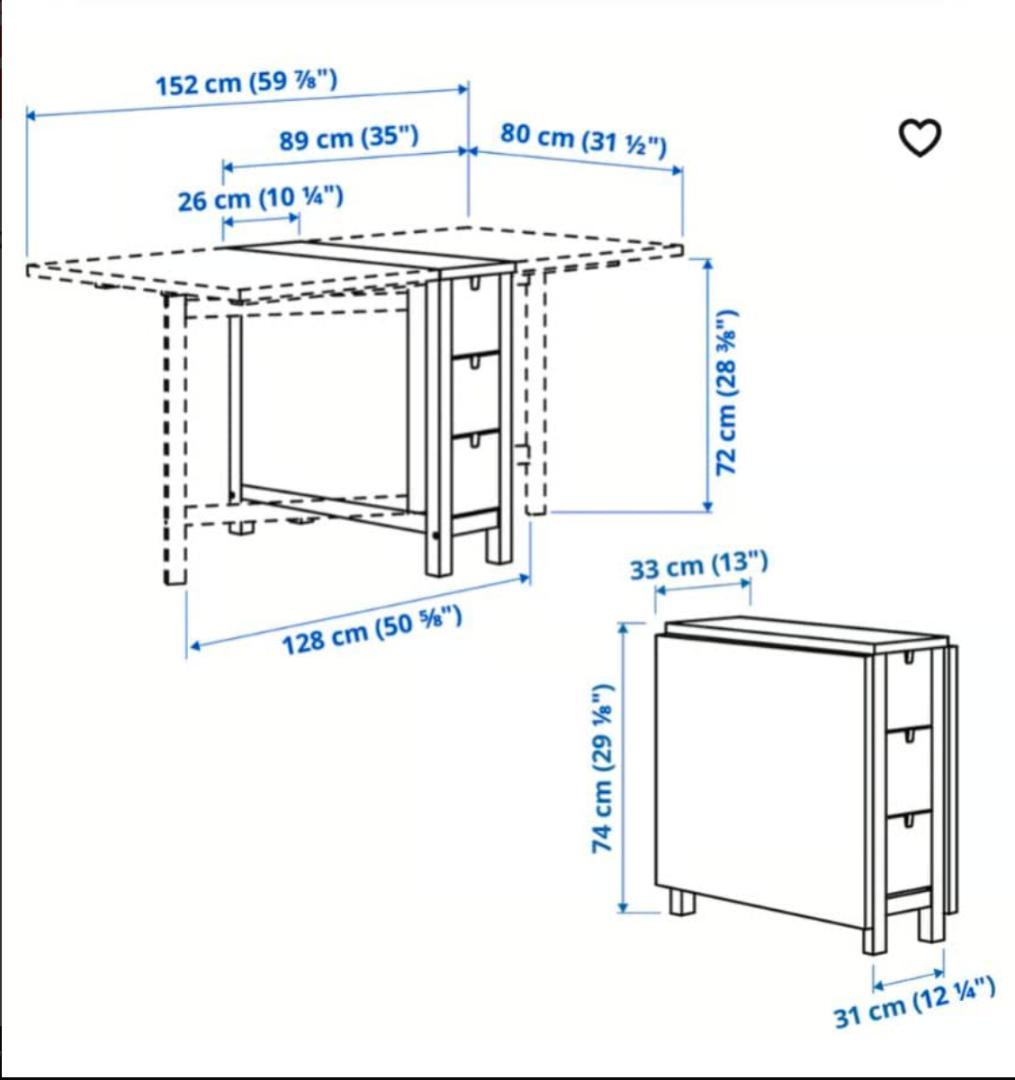 152 cm (59 ⅞")

89 cm (35")

80 cm (31 ½")

26 cm (10 ¼")

72 cm (28 ⅜")

128 cm (50 ⅝")

33 cm (13")

74 cm (29 ⅛")

31 cm (12 ¼")