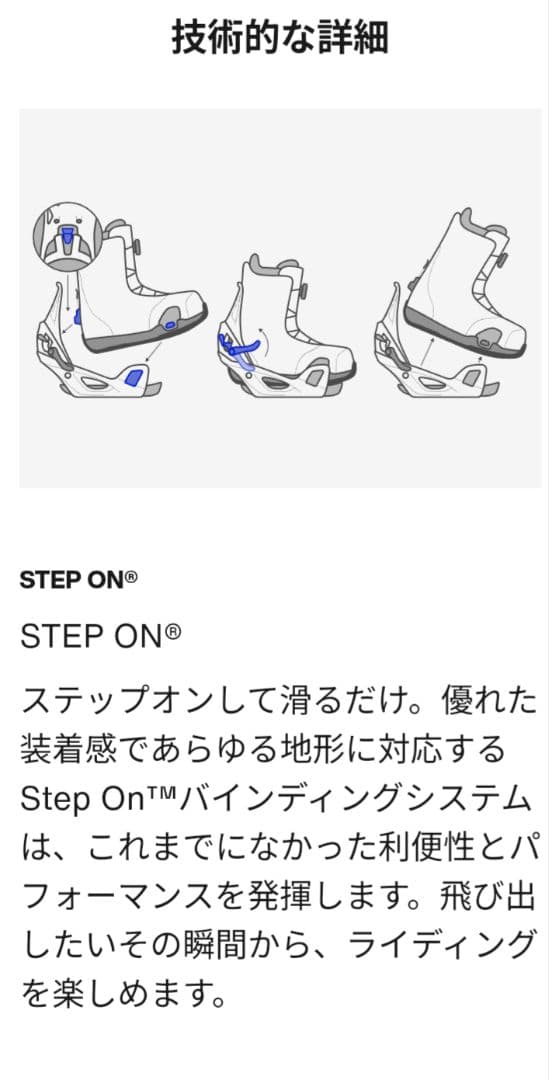 技術的な詳細

STEP ON®

STEP ON®

ステップオンして滑るだけ。優れた装着感であらゆる地形に対応するStep On™バインディングシステムは、これまでになかった利便性とパフォーマンスを発揮します。飛び出したいその瞬間から、ライディングを楽しめます。