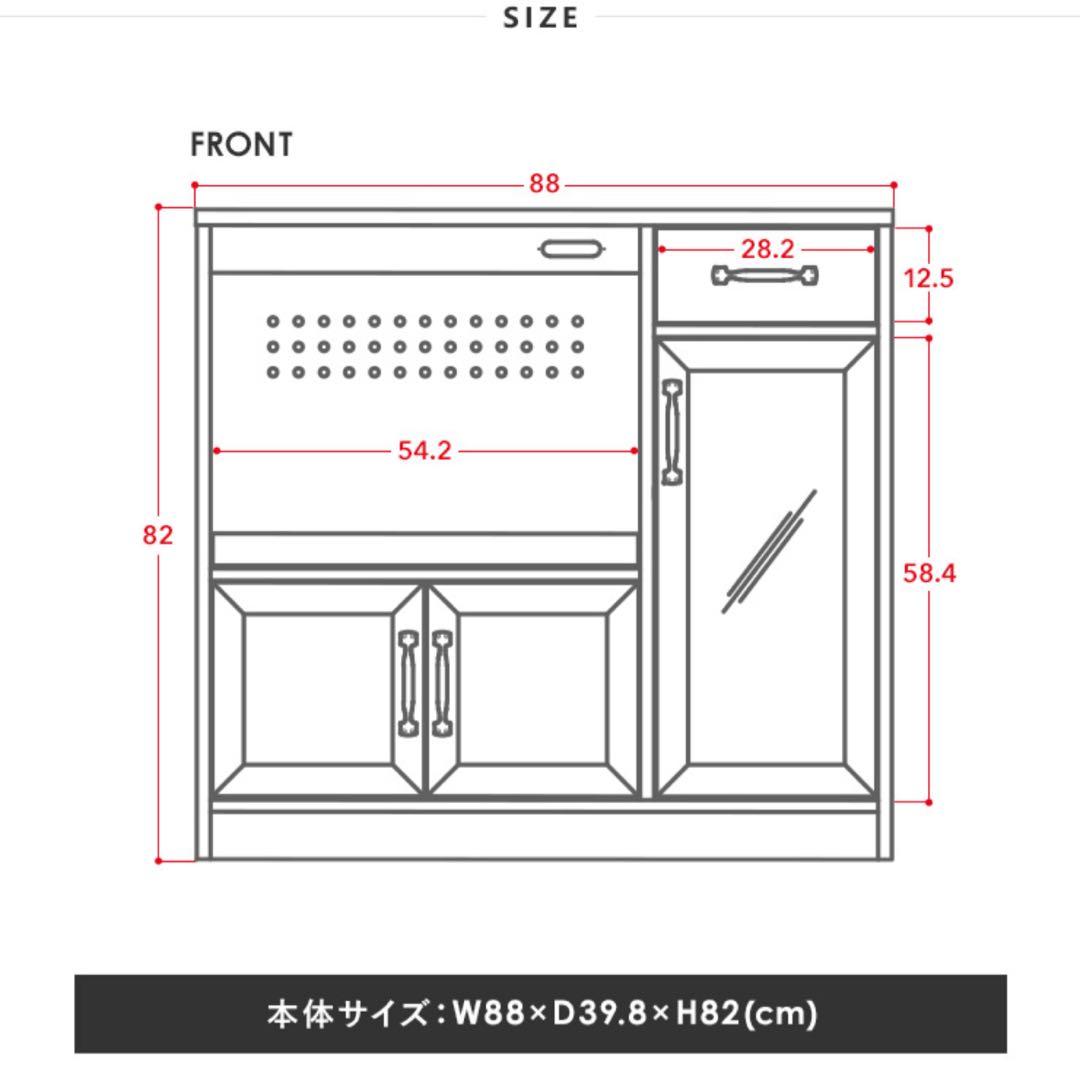 SIZE

FRONT

88

28.2

12.5

54.2

82

58.4

本体サイズ：W88×D39.8×H82(cm)