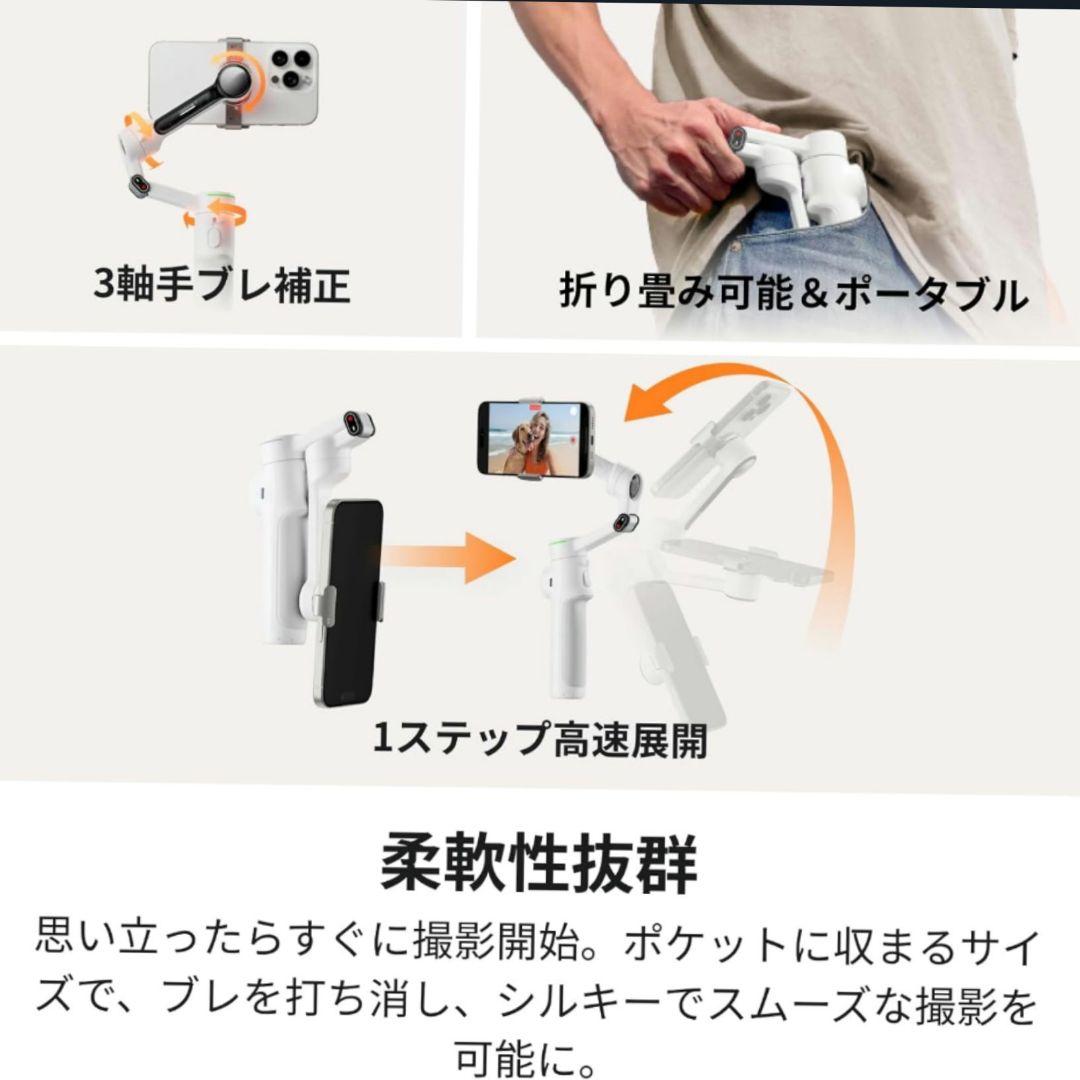 3軸手ブレ補正

折り畳み可能＆ポータブル

1ステップ高速展開

柔軟性抜群

思い立ったらすぐに撮影開始。ポケットに収まるサイズで、ブレを打ち消し、シルキーでスムーズな撮影を可能に。