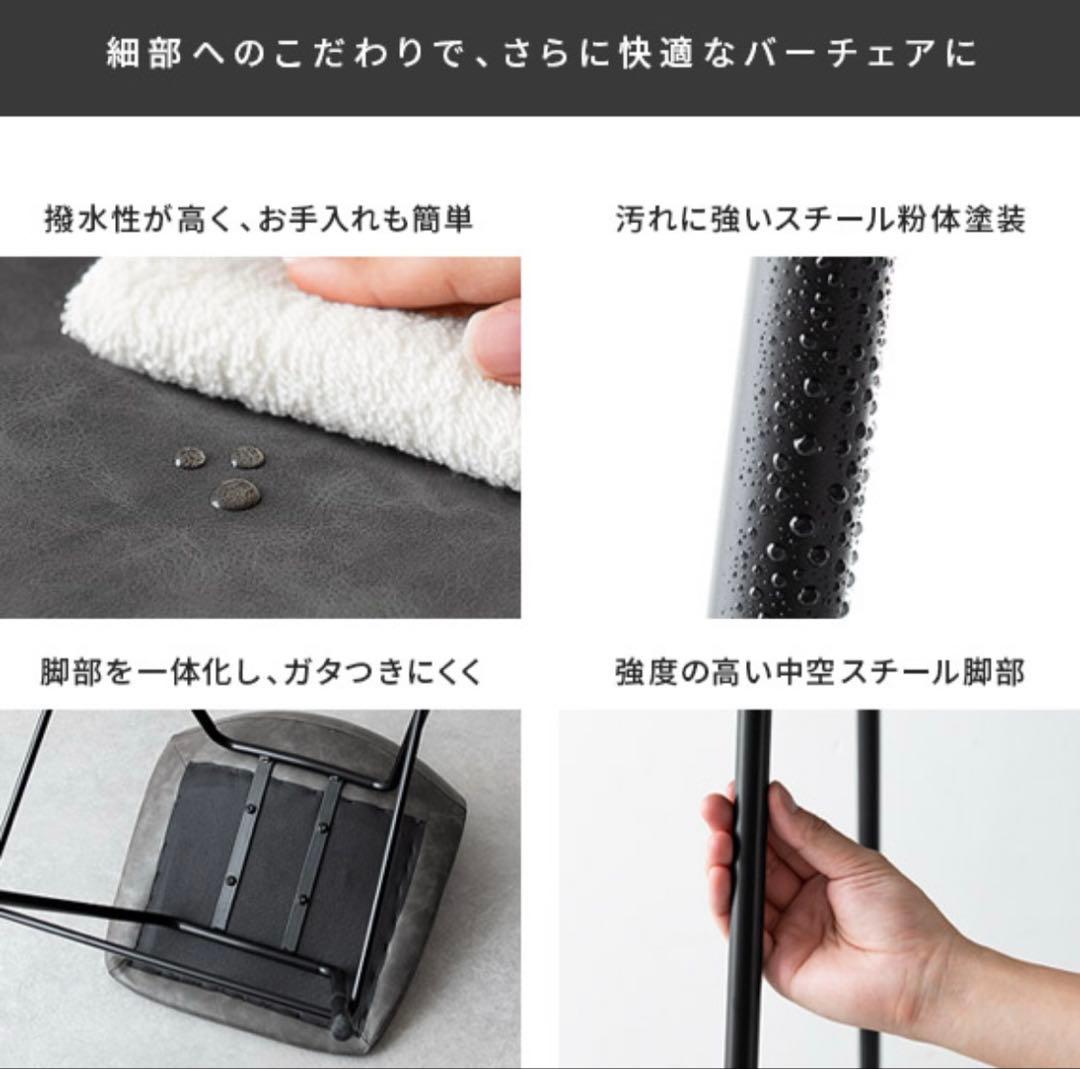 細部へのこだわりで、さらに快適なバーチェアに

撥水性が高く、お手入れも簡単

汚れに強いスチール粉体塗装

脚部を一体化し、ガタつきにくく

強度の高い中空スチール脚部