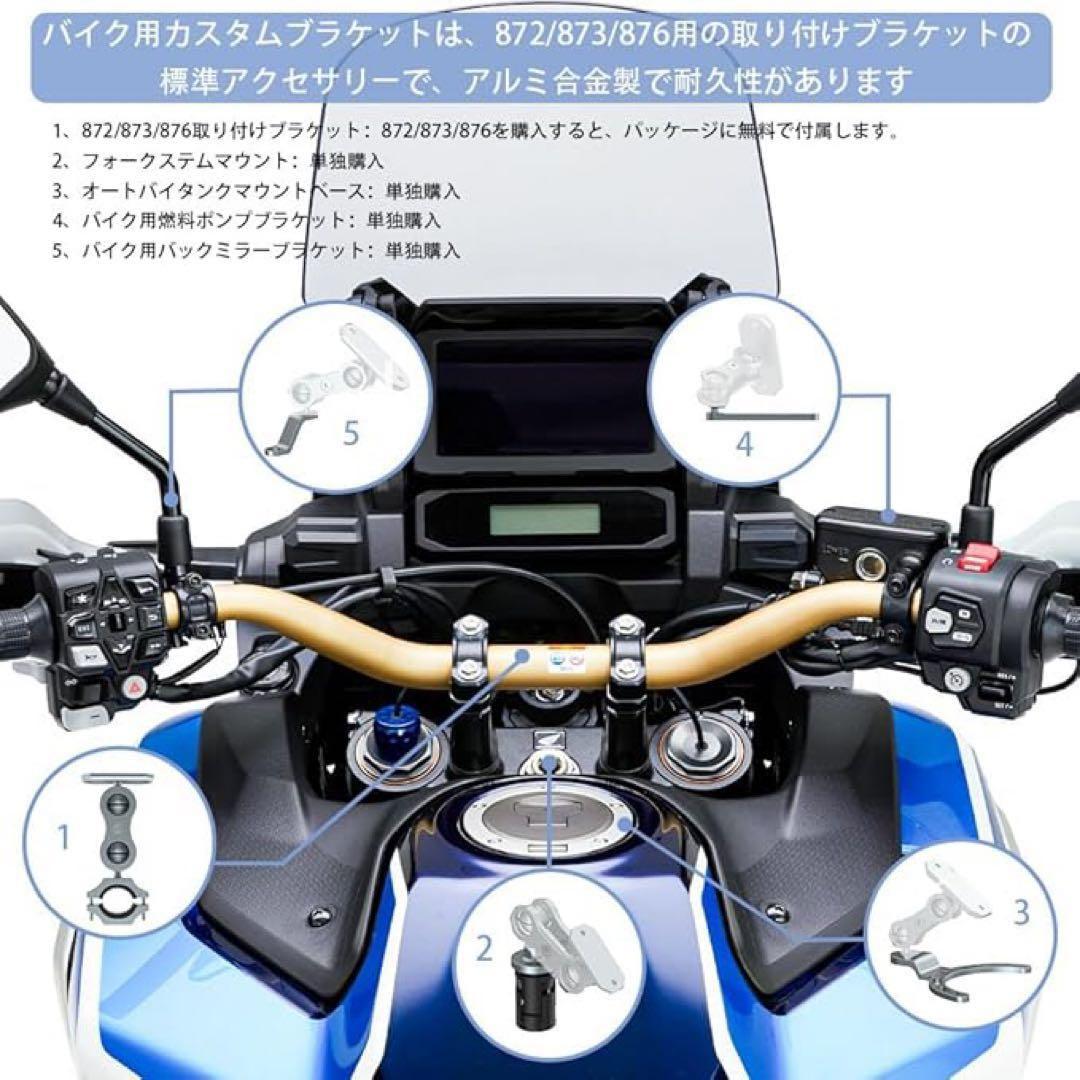 バイク用カスタムブラケットは、872/873/876用の取り付けブラケットの標準アクセサリーで、アルミ合金製で耐久性があります

1、872/873/876取り付けブラケット：872/873/876を購入すると、パッケージに無料で付属します。
2、フォークステムマウント：単独購入
3、オートバイタンクマウントベース：単独購入
4、バイク用燃料ポンプブラケット：単独購入
5、バイク用バックミラーブラケット：単独購入

5

4

1

2

3