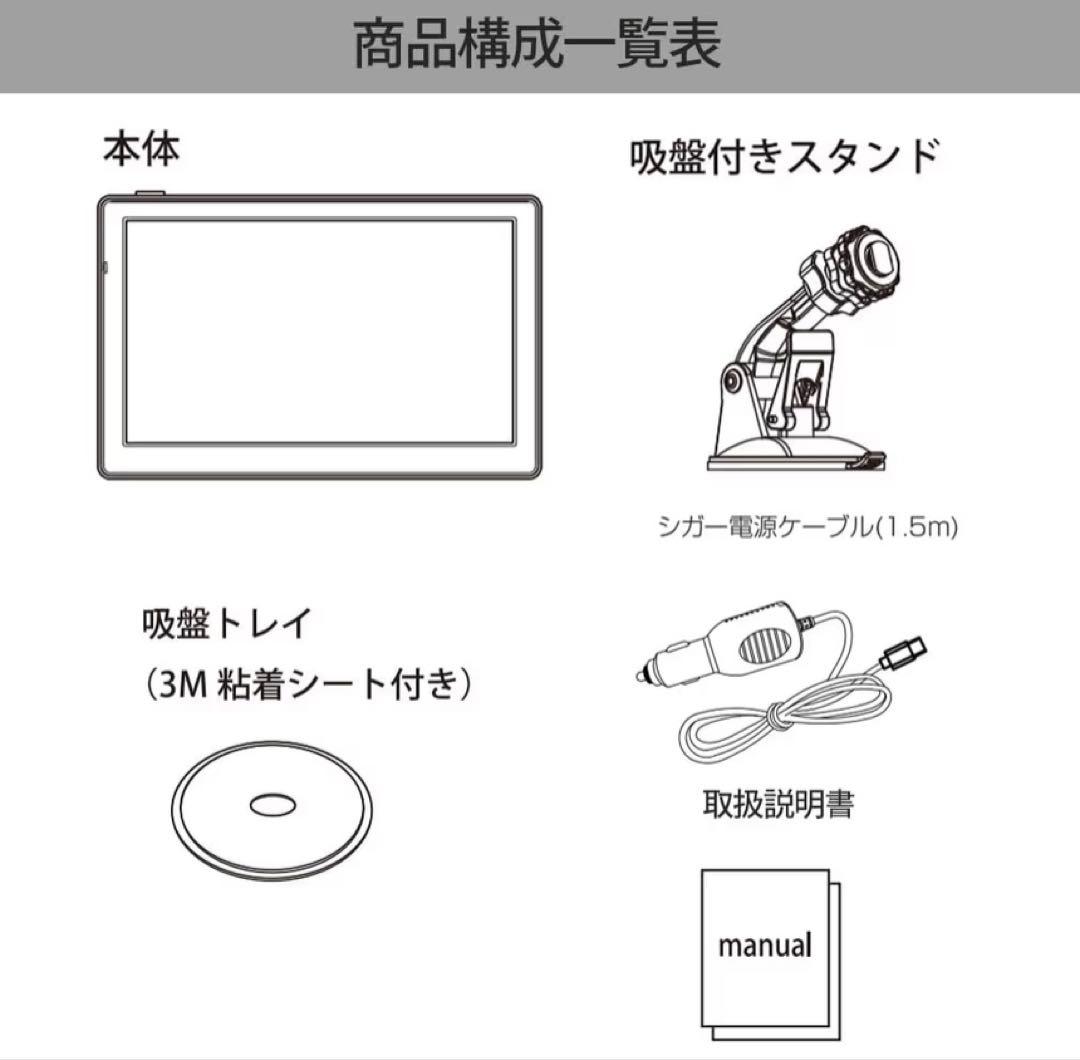 商品構成一覧表

本体

吸盤付きスタンド

シガー電源ケーブル(1.5m)

吸盤トレイ
（3M 粘着シート付き）

取扱説明書

manual