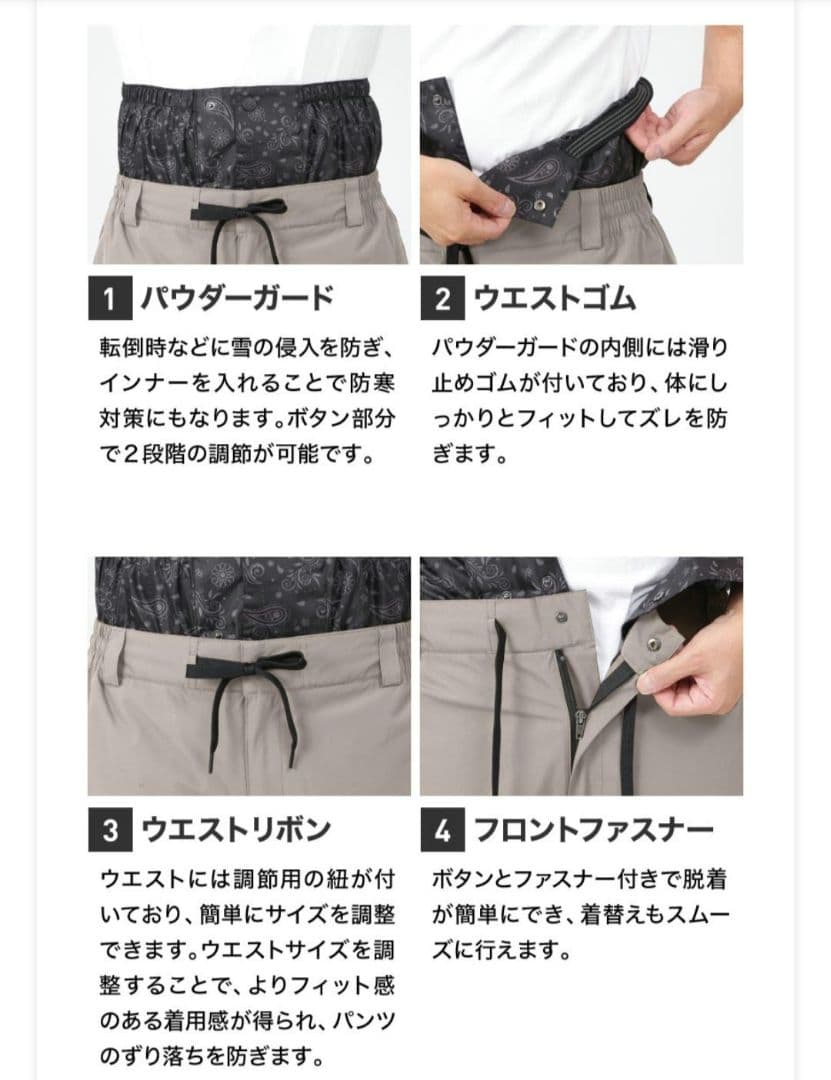 1 パウダーガード

転倒時などに雪の侵入を防ぎ、インナーを入れることで防寒対策にもなります。ボタン部分で２段階の調節が可能です。

2 ウエストゴム

パウダーガードの内側には滑り止めゴムが付いており、体にしっかりとフィットしてズレを防ぎます。

3 ウエストリボン

ウエストには調節用の紐が付いており、簡単にサイズを調整できます。ウエストサイズを調整することで、よりフィット感のある着用感が得られ、パンツのずり落ちを防ぎます。

4 フロントファスナー

ボタンとファスナー付きで脱着が簡単にでき、着替えもスムーズに行えます。