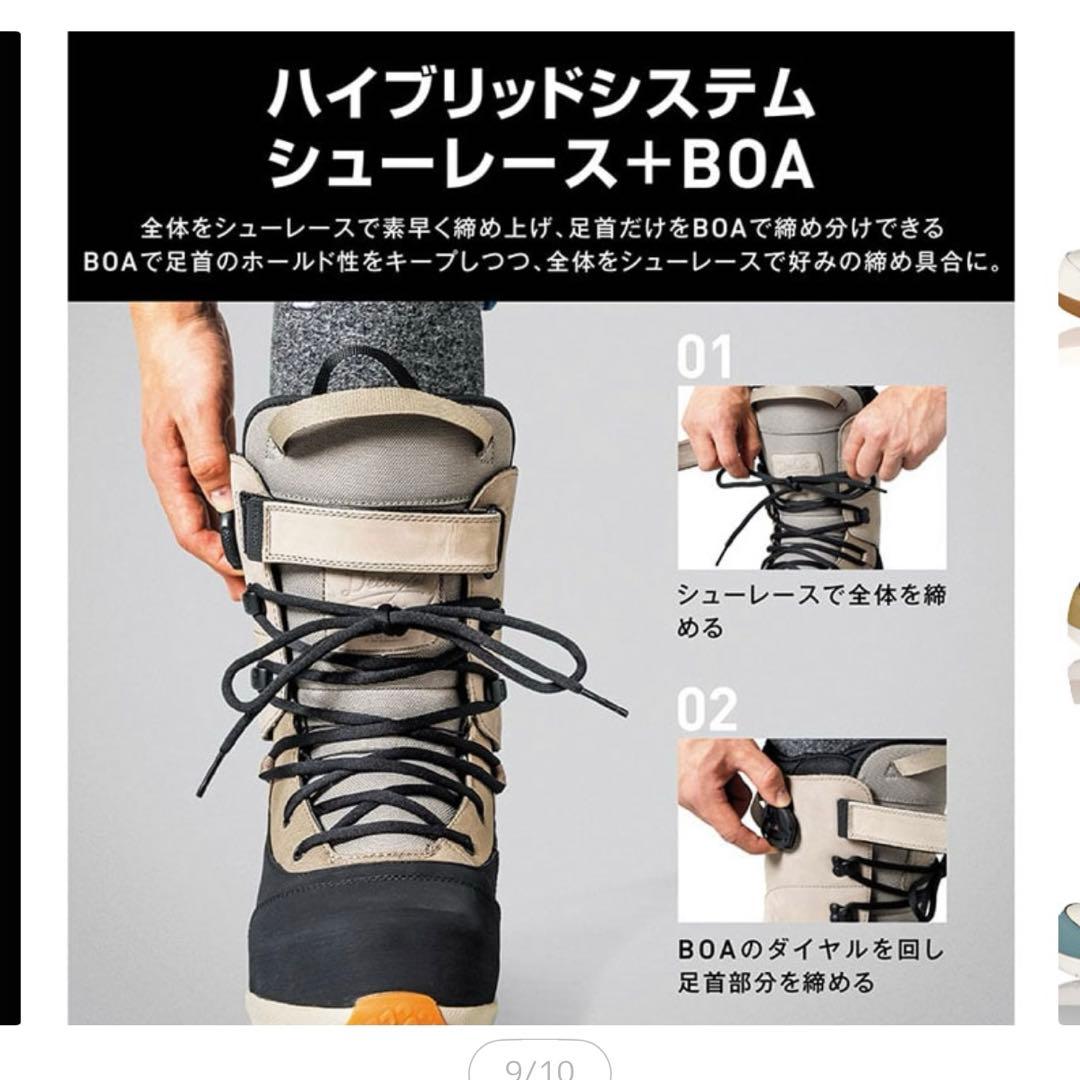 ハイブリッドシステム
シューレース+BOA

全体をシューレースで素早く締め上げ、足首だけをBOAで締め分けできる
BOAで足首のホールド性をキープしつつ、全体をシューレースで好みの締め具合に。

01

シューレースで全体を締める

02

BOAのダイヤルを回し足首部分を締める

9/10