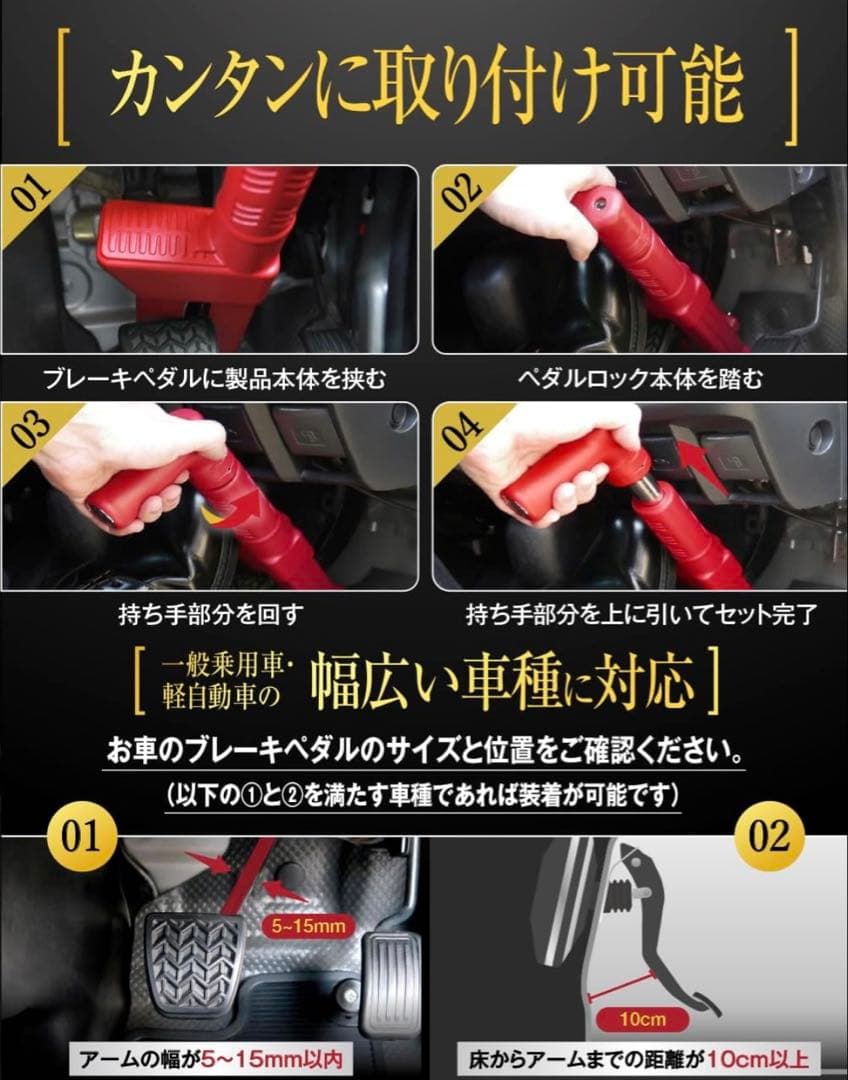 [ カンタンに取り付け可能 ]

01

ブレーキペダルに製品本体を挟む

02

ペダルロック本体を踏む

03

持ち手部分を回す

04

持ち手部分を上に引いてセット完了

[ 一般乗用車・軽自動車の 幅広い車種に対応 ]

お車のブレーキペダルのサイズと位置をご確認ください。

(以下の①と②を満たす車種であれば装着が可能です)

01

5~15mm

アームの幅が5~15mm以内

02

10cm

床からアームまでの距離が10cm以上