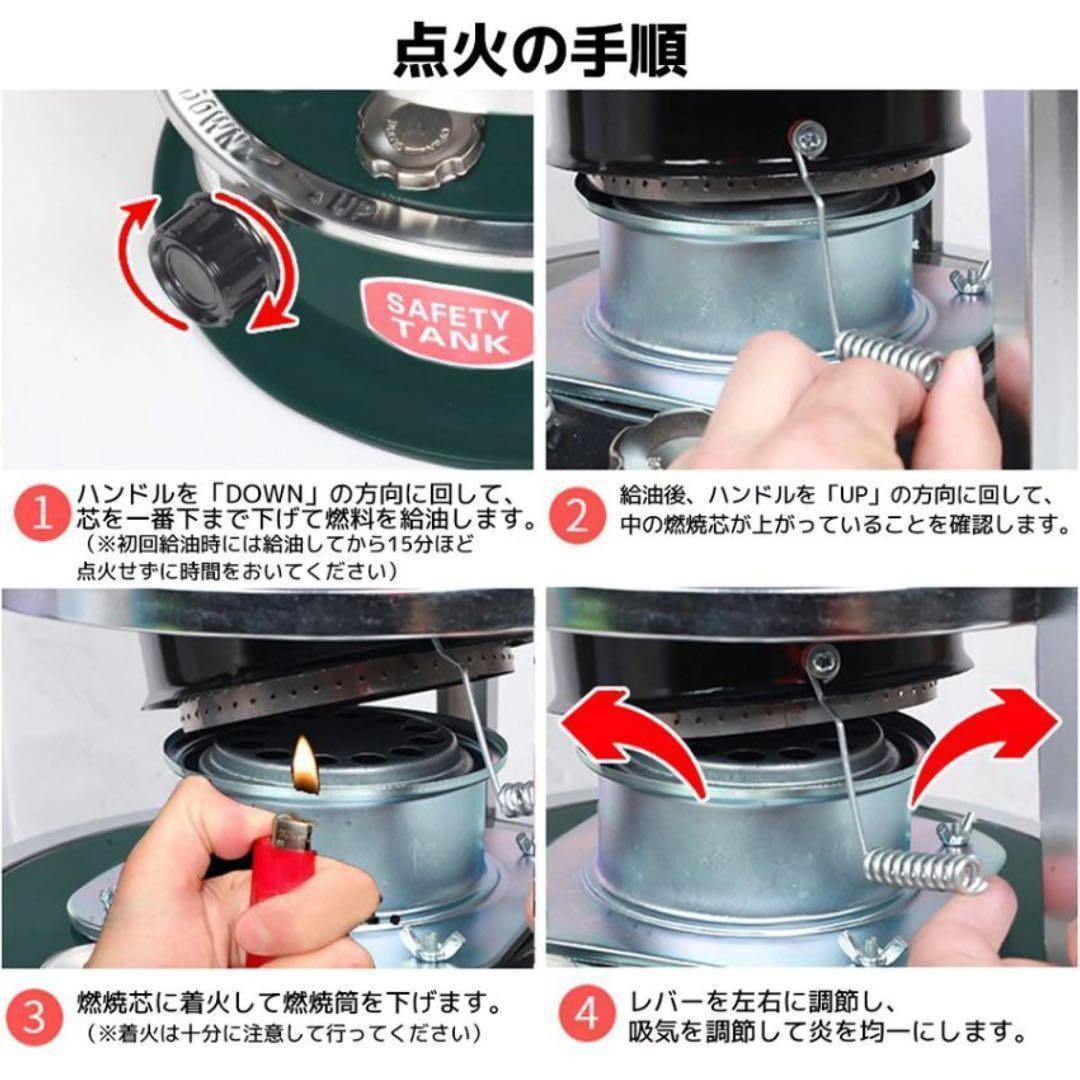 点火の手順

DOWN

UP

SAFETY TANK

1 ハンドルを「DOWN」の方向に回して、芯を一番下まで下げて燃料を給油します。
（※初回給油時には給油してから15分ほど点火せずに時間をおいてください）

2 給油後、ハンドルを「UP」の方向に回して、中の燃焼芯が上がっていることを確認します。

3 燃焼芯に着火して燃焼筒を下げます。
（※着火は十分に注意して行ってください）

4 レバーを左右に調節し、吸気を調節して炎を均一にします。