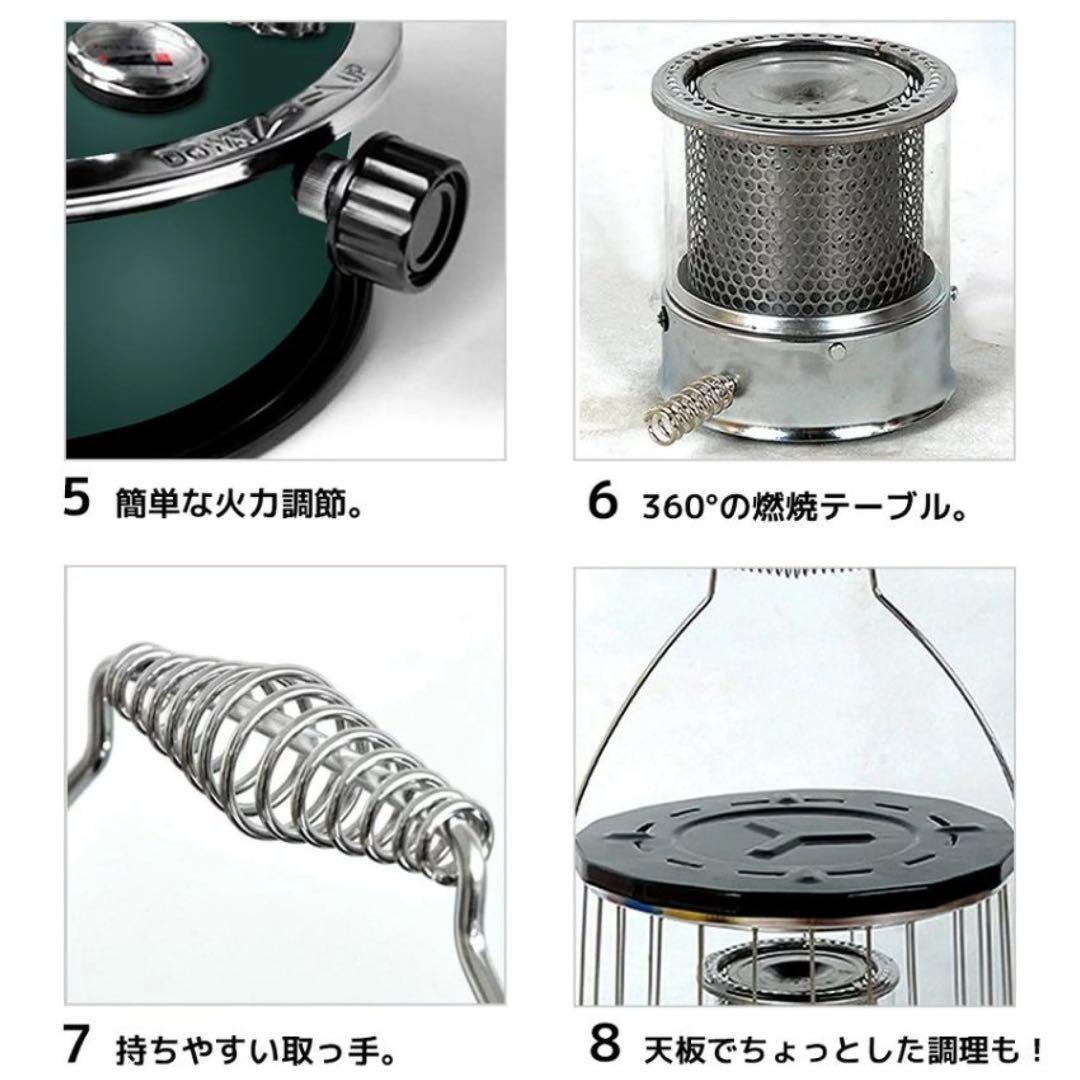 DOWN UP

5 簡単な火力調節。

6 360°の燃焼テーブル。

7 持ちやすい取っ手。

8 天板でちょっとした調理も！