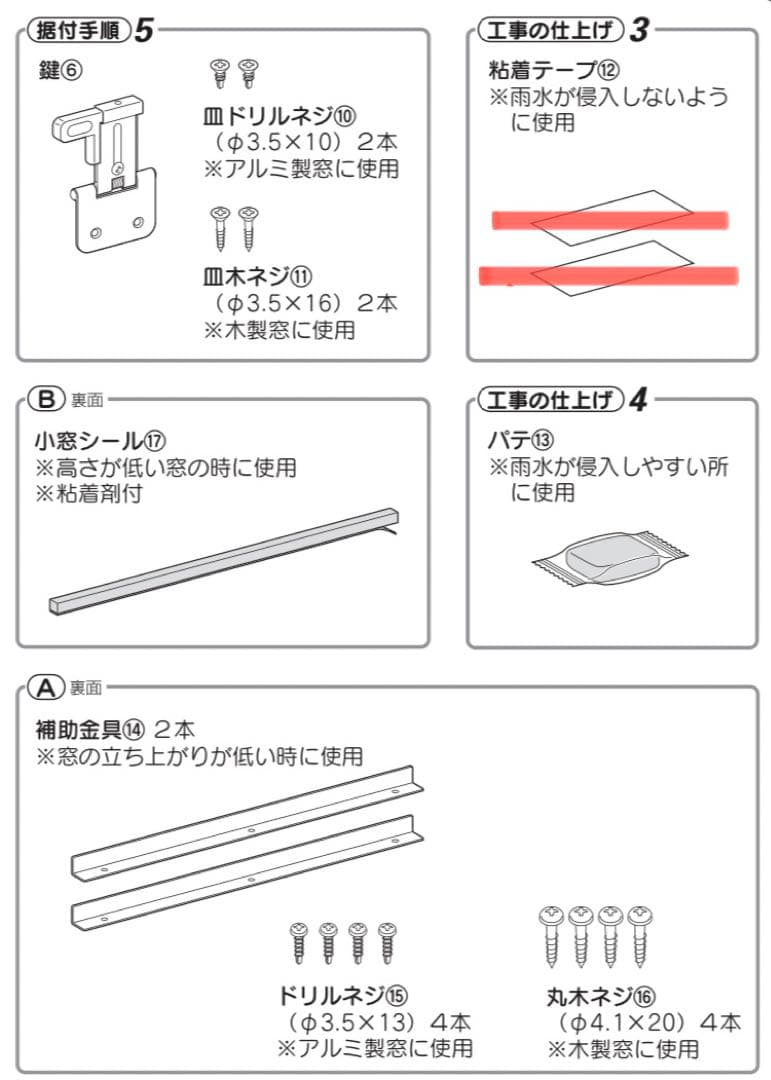 据付手順 5

鍵⑥

皿ドリルネジ⑩
（φ3.5×10）２本
※アルミ製窓に使用

皿木ネジ⑪
（φ3.5×16）２本
※木製窓に使用

工事の仕上げ 3

粘着テープ⑫
※雨水が侵入しないように使用

B 裏面

小窓シール⑰
※高さが低い窓の時に使用
※粘着剤付

工事の仕上げ 4

パテ⑬
※雨水が侵入しやすい所に使用

A 裏面

補助金具⑭ ２本
※窓の立ち上がりが低い時に使用

ドリルネジ⑮
（φ3.5×13）４本
※アルミ製窓に使用

丸木ネジ⑯
（φ4.1×20）４本
※木製窓に使用