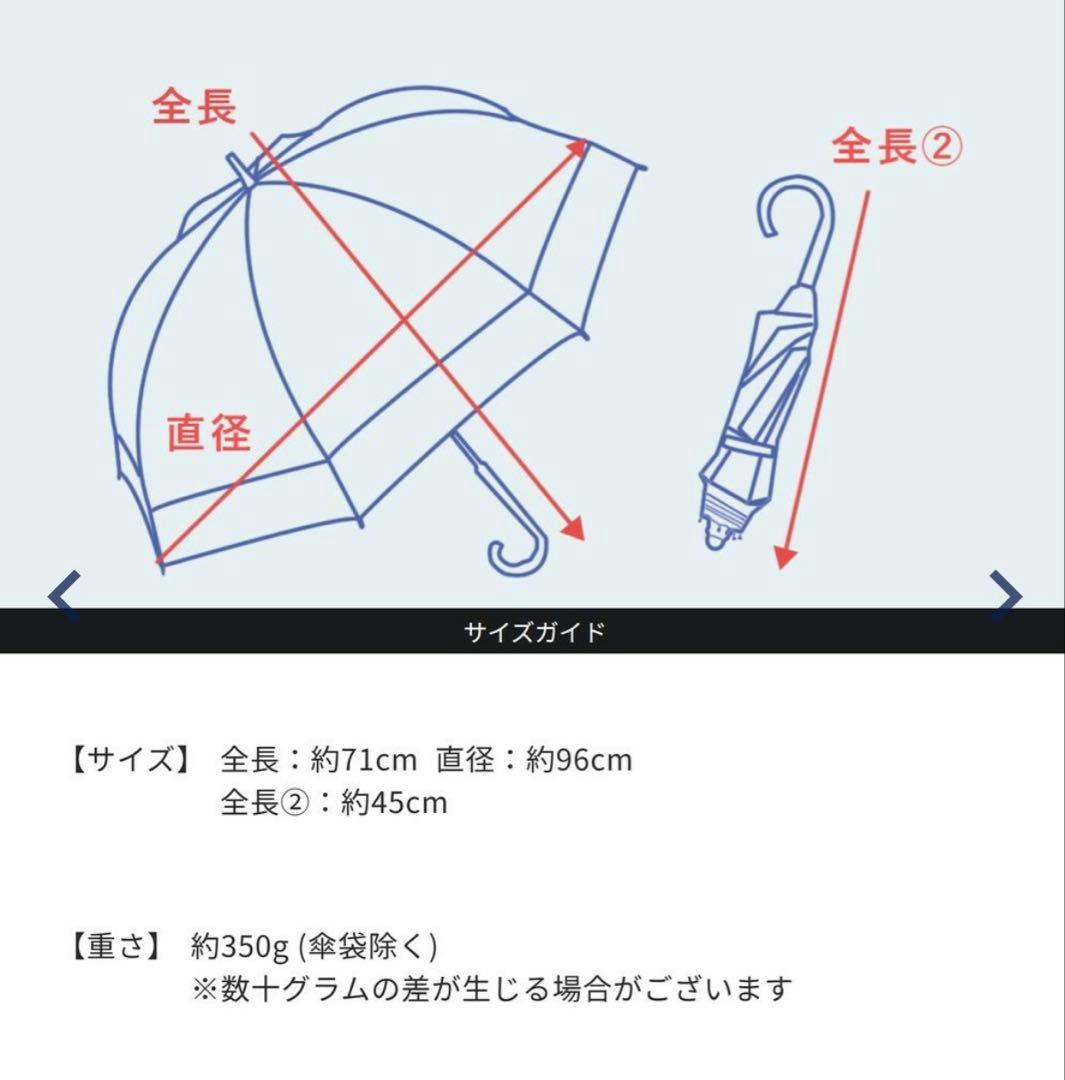 全長

全長②

直径

サイズガイド

【サイズ】 全長：約71cm 直径：約96cm
全長②：約45cm

【重さ】 約350g (傘袋除く)
※数十グラムの差が生じる場合がございます