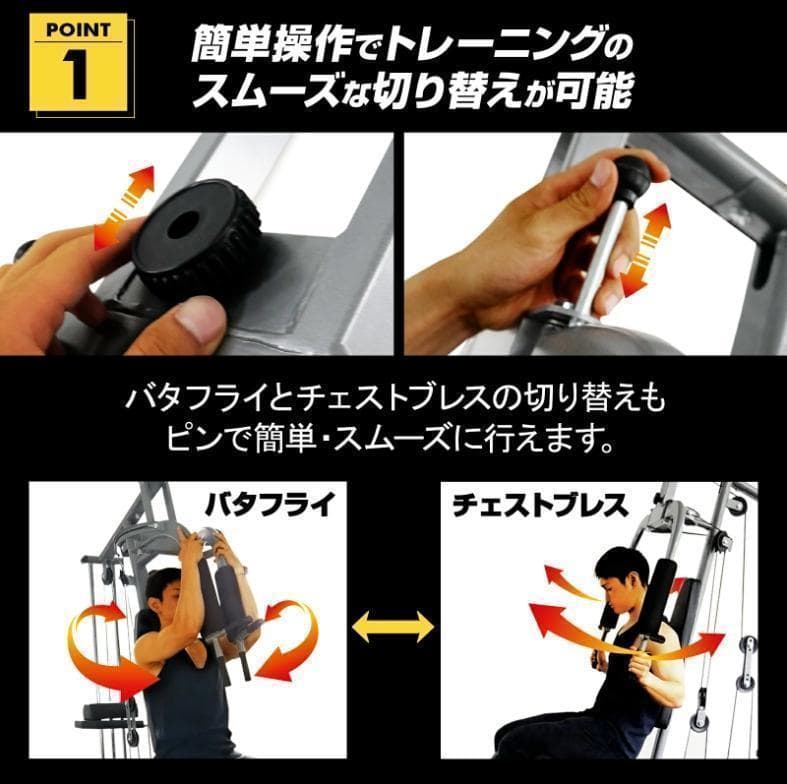 POINT
1

簡単操作でトレーニングのスムーズな切り替えが可能

バタフライとチェストプレスの切り替えもピンで簡単・スムーズに行えます。

バタフライ

チェストプレス