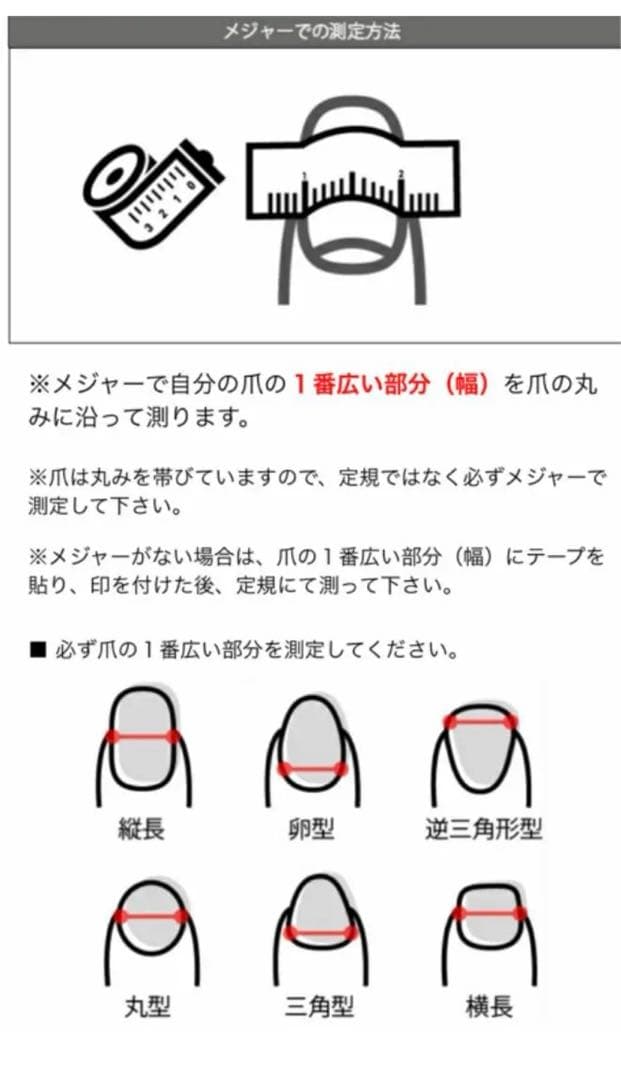 メジャーでの測定方法

3 2 1 0

1 2

※メジャーで自分の爪の１番広い部分（幅）を爪の丸みに沿って測ります。

※爪は丸みを帯びていますので、定規ではなく必ずメジャーで測定して下さい。

※メジャーがない場合は、爪の１番広い部分（幅）にテープを貼り、印を付けた後、定規にて測って下さい。

■ 必ず爪の１番広い部分を測定してください。

縦長　卵型　逆三角形型

丸型　三角型　横長