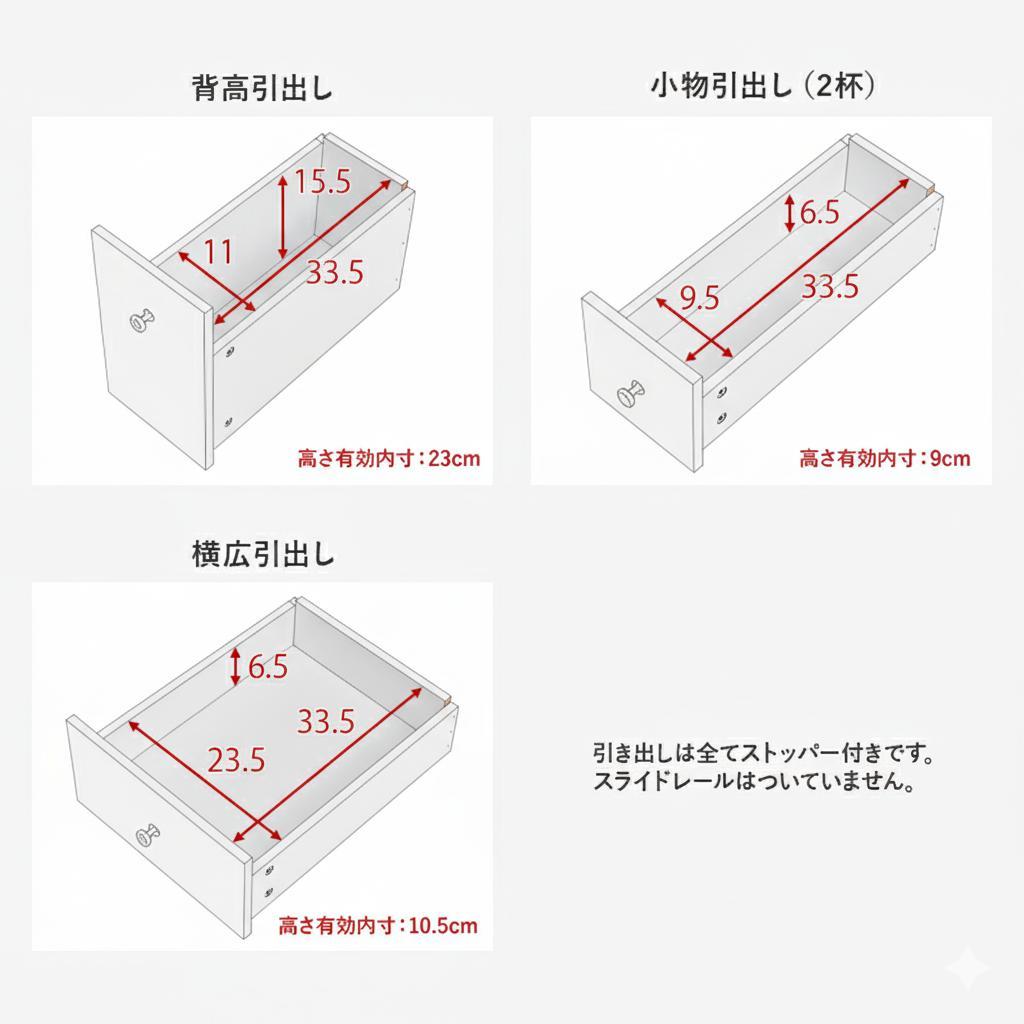 背高引出し

15.5

11

33.5

高さ有効内寸：23cm

小物引出し（2杯）

6.5

9.5

33.5

高さ有効内寸：9cm

横広引出し

6.5

33.5

23.5

高さ有効内寸：10.5cm

引き出しは全てストッパー付きです。
スライドレールはついていません。