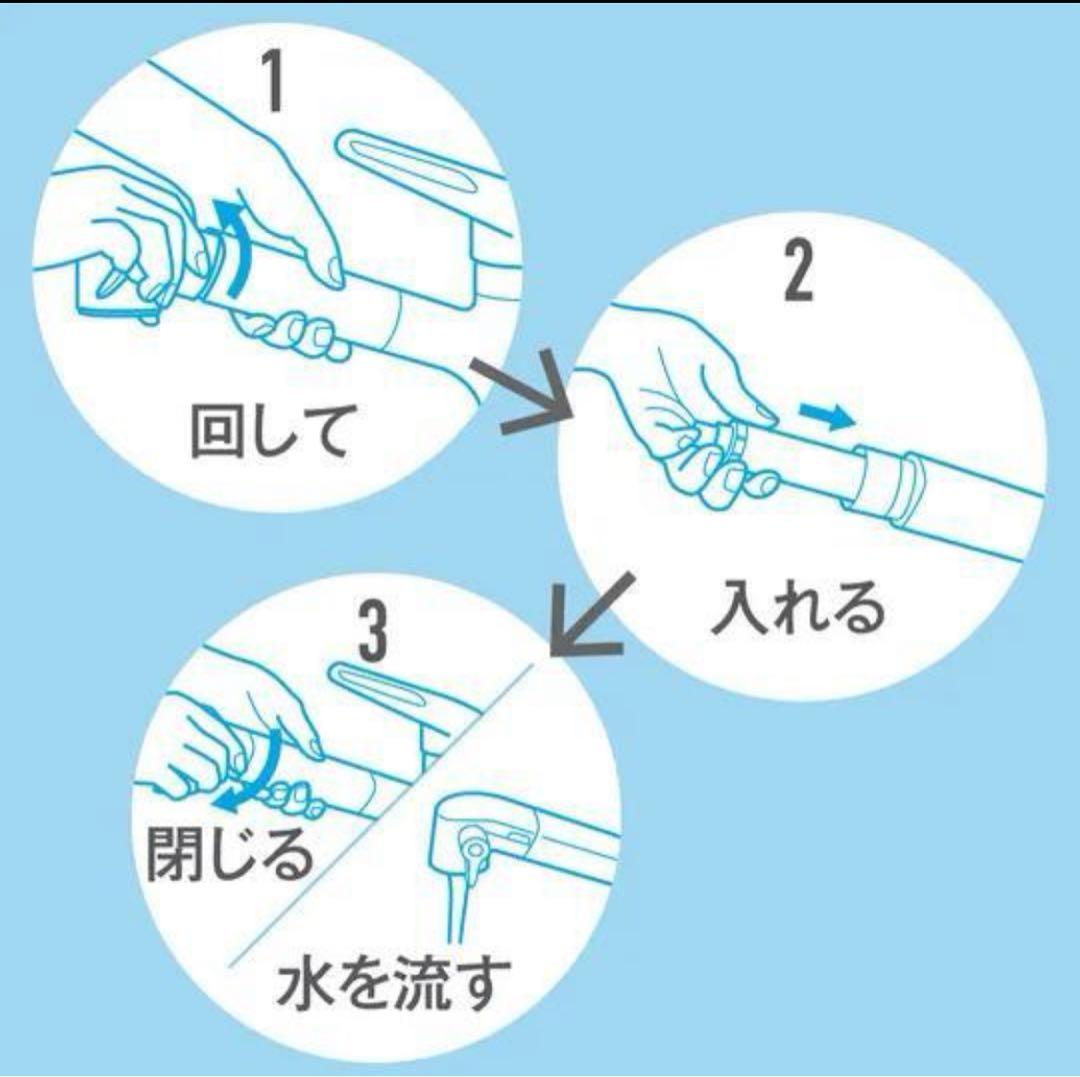 1

回して

2

入れる

3

閉じる

水を流す