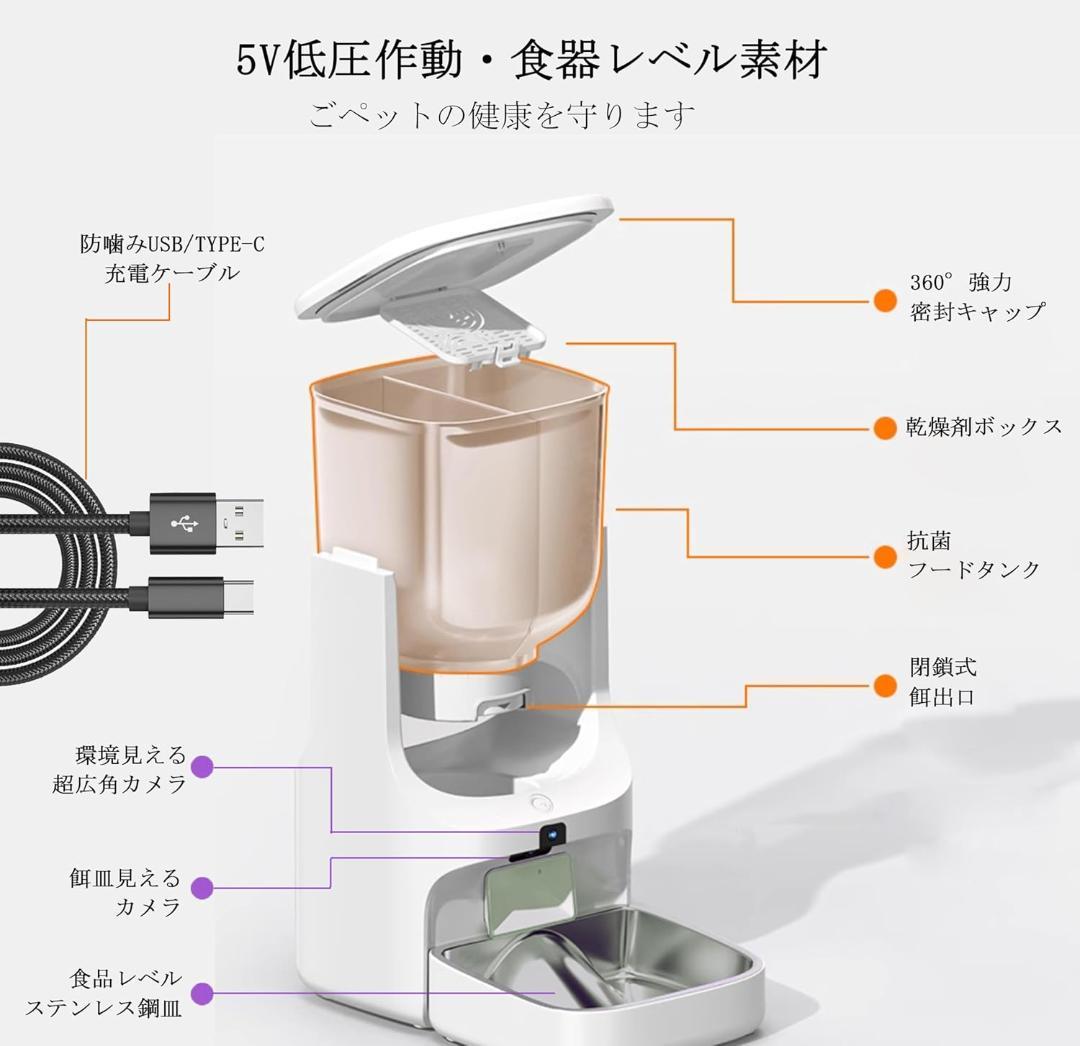 5V低圧作動・食器レベル素材
ごペットの健康を守ります

防噛みUSB/TYPE-C
充電ケーブル

360° 強力
密封キャップ

乾燥剤ボックス

抗菌
フードタンク

閉鎖式
餌出口

環境見える
超広角カメラ

餌皿見える
カメラ

食品レベル
ステンレス鋼皿