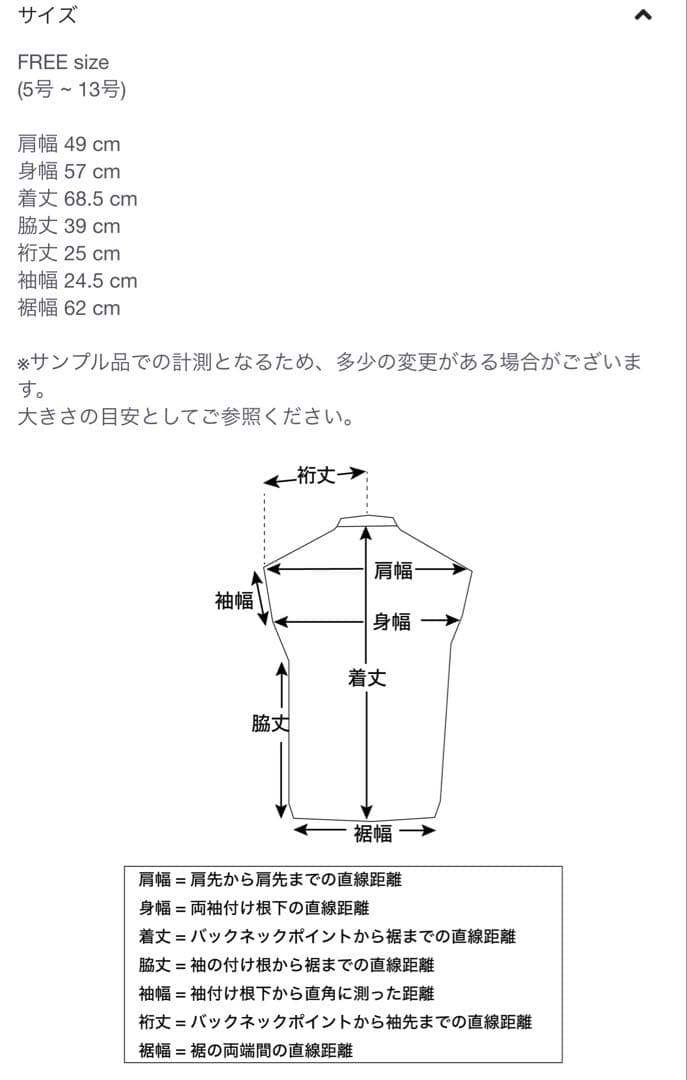 サイズ

FREE size
(5号 ~ 13号)

肩幅 49 cm
身幅 57 cm
着丈 68.5 cm
脇丈 39 cm
裄丈 25 cm
袖幅 24.5 cm
裾幅 62 cm

※サンプル品での計測となるため、多少の変更がある場合がございます。
大きさの目安としてご参照ください。

裄丈
肩幅
袖幅
身幅
着丈
脇丈
裾幅

肩幅 = 肩先から肩先までの直線距離
身幅 = 両袖付け根下の直線距離
着丈 = バックネックポイントから裾までの直線距離
脇丈 = 袖の付け根から裾までの直線距離
袖幅 = 袖付け根下から直角に測った距離
裄丈 = バックネックポイントから袖先までの直線距離
裾幅 = 裾の両端間の直線距離